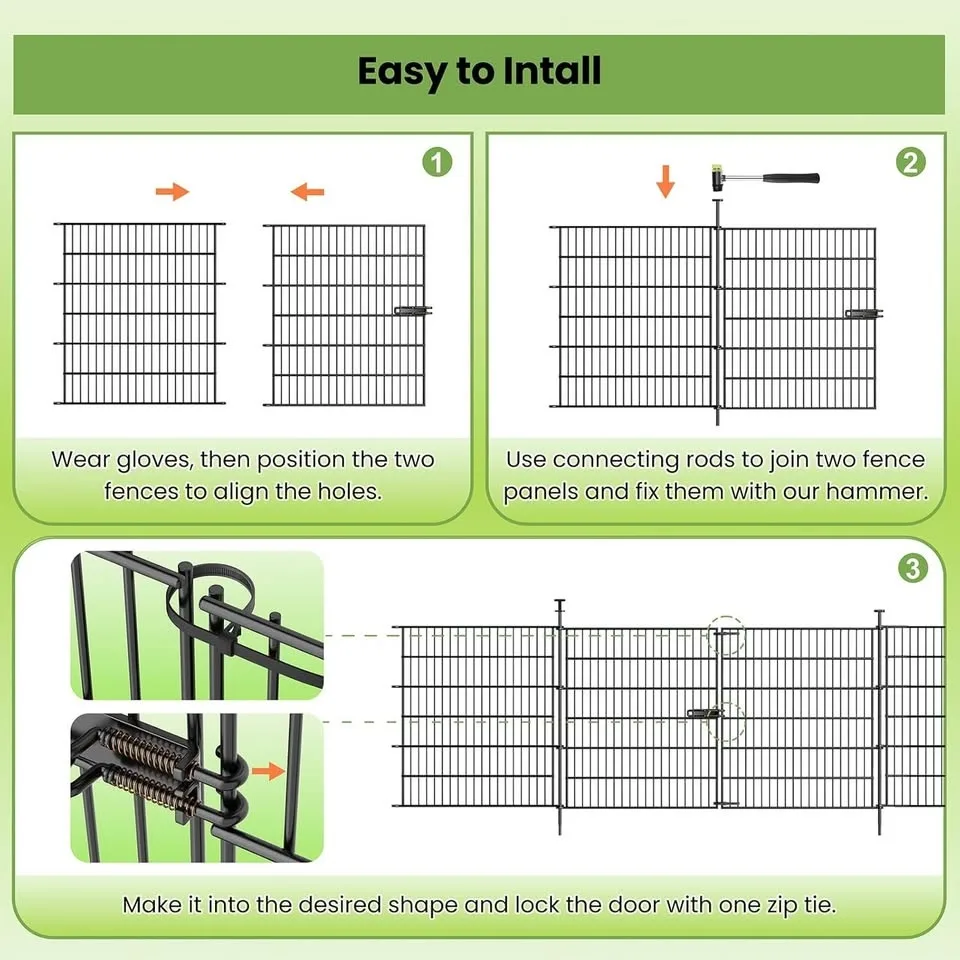 Easy to Intall

1

Wear gloves, then position the two fences to align the holes.

2

Use connecting rods to join two fence panels and fix them with our hammer.

3

Make it into the desired shape and lock the door with one zip tie.