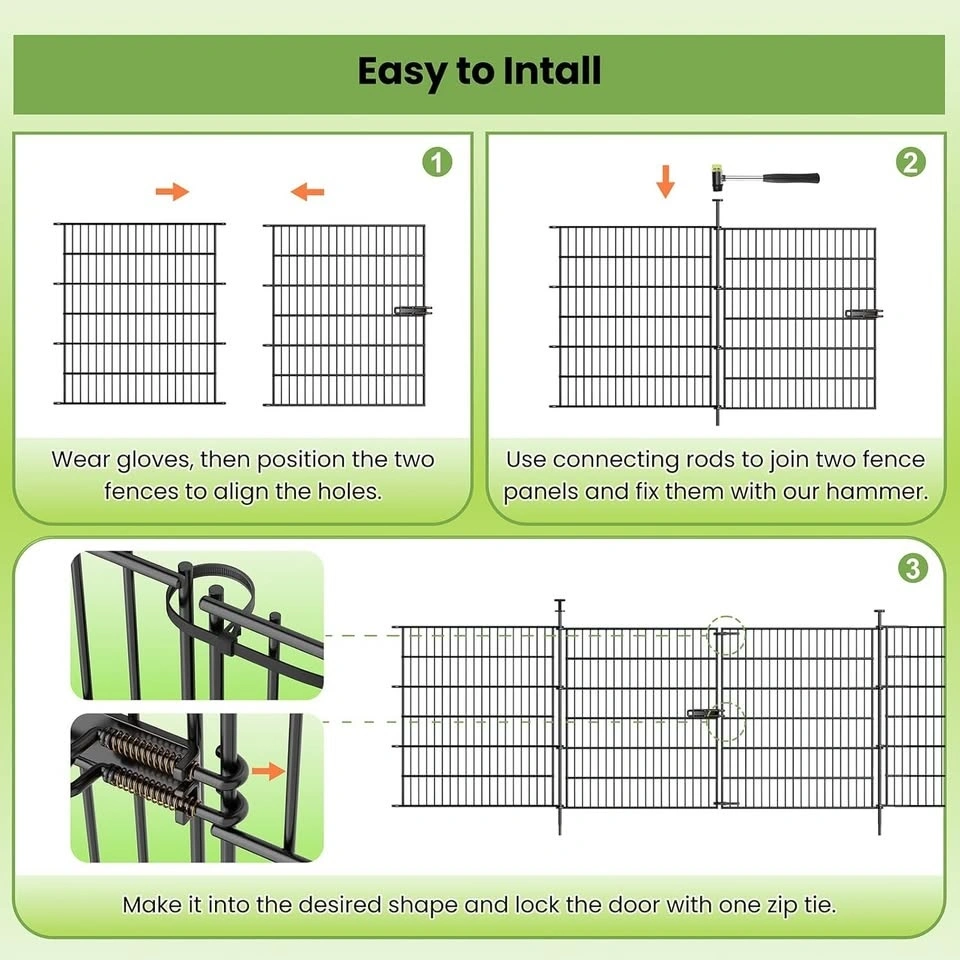 Easy to Intall

1

Wear gloves, then position the two fences to align the holes.

2

Use connecting rods to join two fence panels and fix them with our hammer.

3

Make it into the desired shape and lock the door with one zip tie.