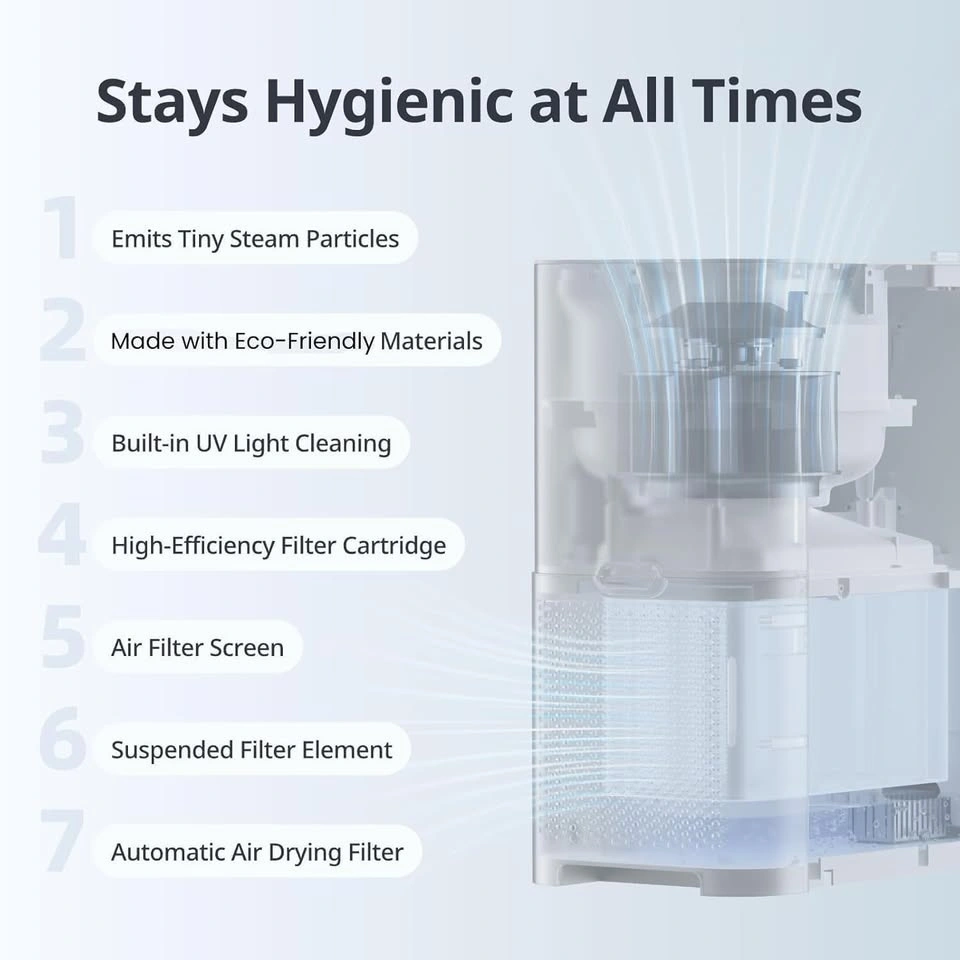 Stays Hygienic at All Times

1 Emits Tiny Steam Particles

2 Made with Eco-Friendly Materials

3 Built-in UV Light Cleaning

4 High-Efficiency Filter Cartridge

5 Air Filter Screen

6 Suspended Filter Element

7 Automatic Air Drying Filter