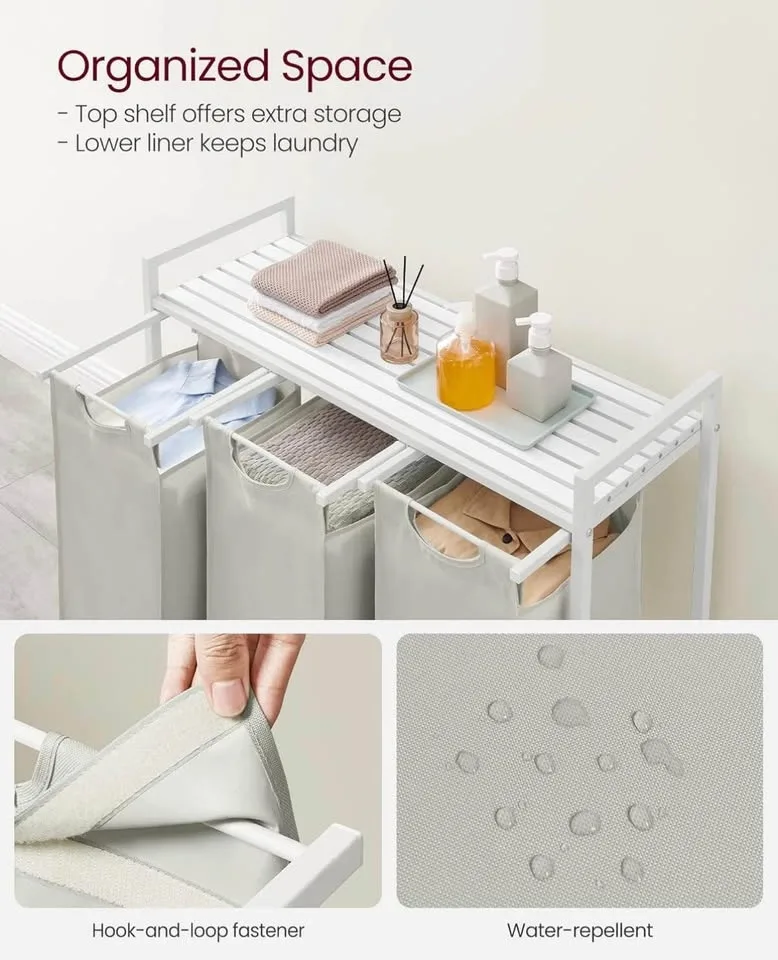 Organized Space
- Top shelf offers extra storage
- Lower liner keeps laundry

Hook-and-loop fastener

Water-repellent