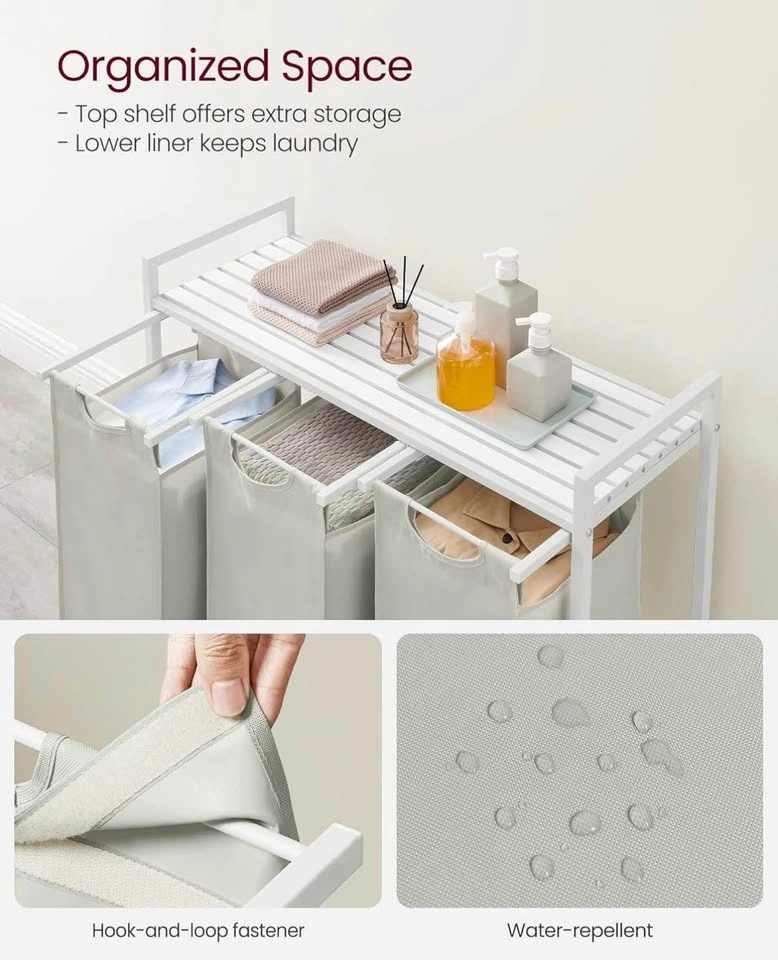 Organized Space

- Top shelf offers extra storage
- Lower liner keeps laundry

Hook-and-loop fastener

Water-repellent