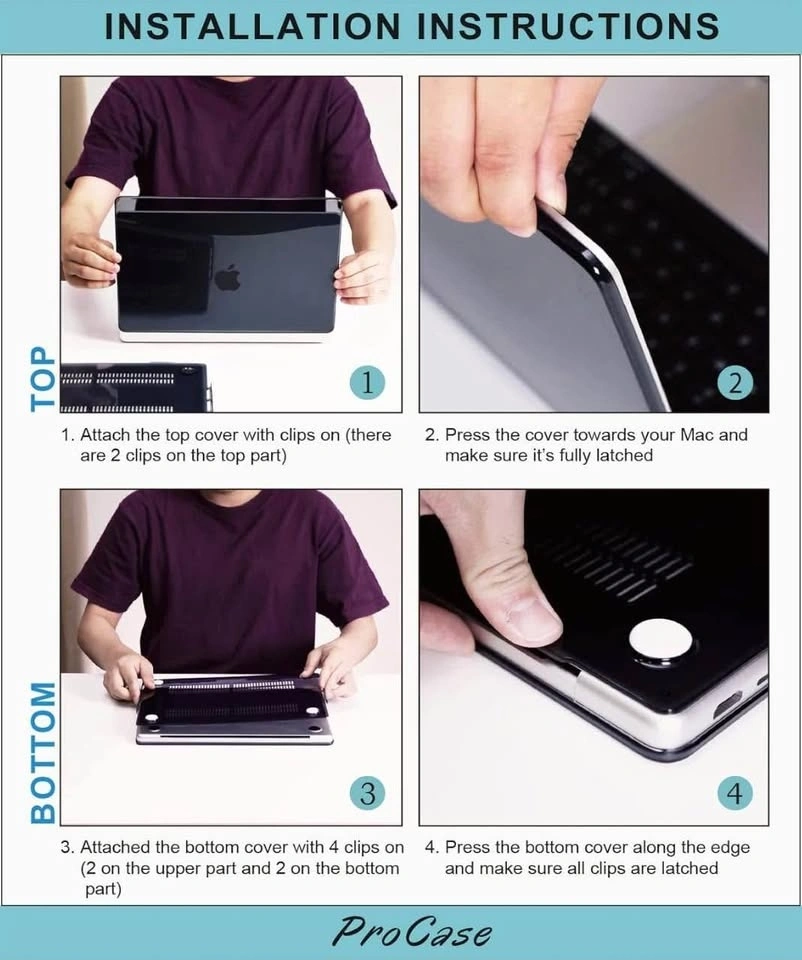 INSTALLATION INSTRUCTIONS

TOP

1

2

1. Attach the top cover with clips on (there are 2 clips on the top part)

2. Press the cover towards your Mac and make sure it's fully latched

BOTTOM

3

4

3. Attached the bottom cover with 4 clips on (2 on the upper part and 2 on the bottom part)

4. Press the bottom cover along the edge and make sure all clips are latched

ProCase