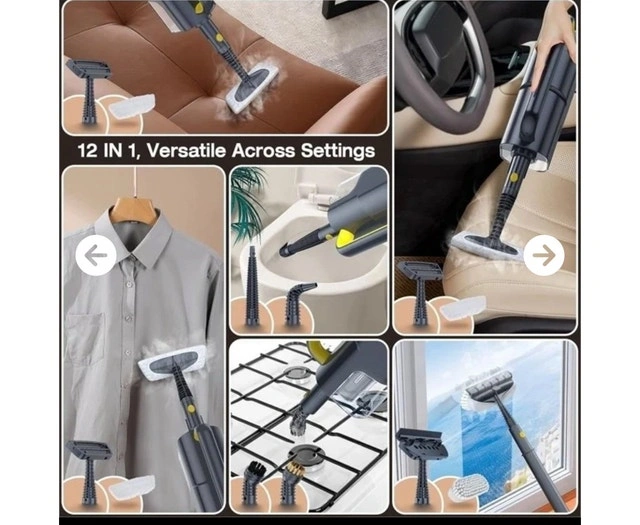 12 IN 1, Versatile Across Settings