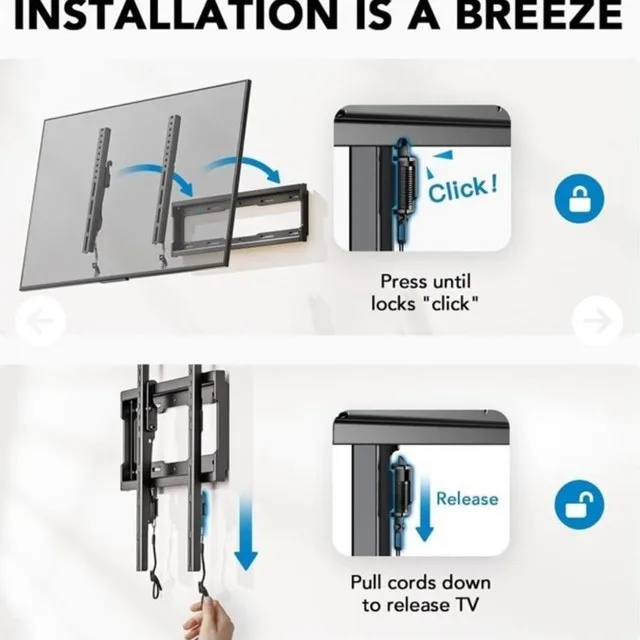 INSTALLATION IS A BREEZE

Click!

Press until locks "click"

Release

Pull cords down to release TV