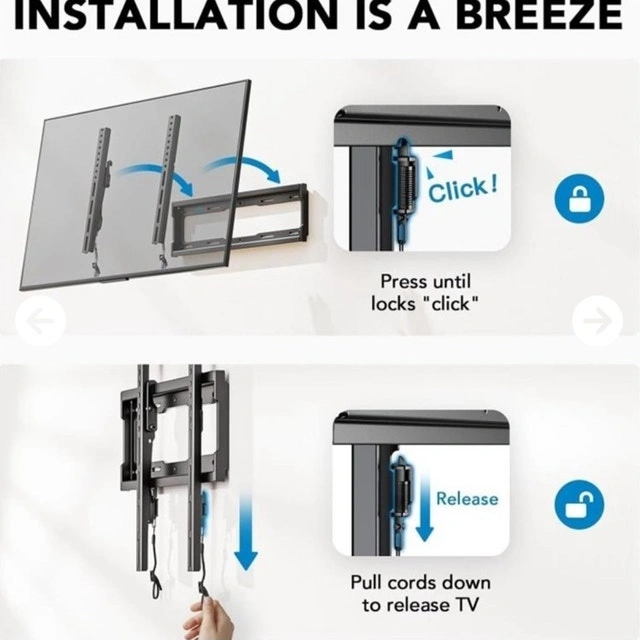 INSTALLATION IS A BREEZE

Click!

Press until locks "click"

Release

Pull cords down to release TV