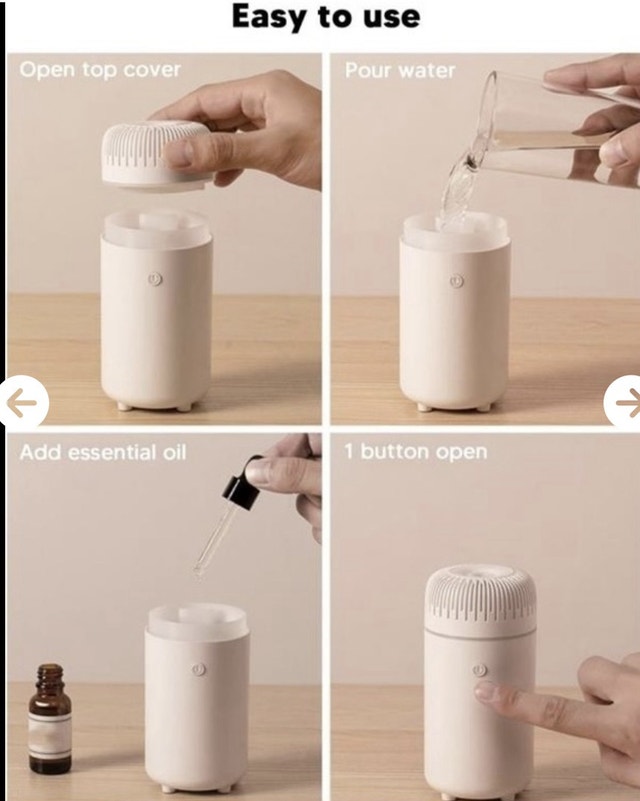 Easy to use

Open top cover

Pour water

Add essential oil

1 button open