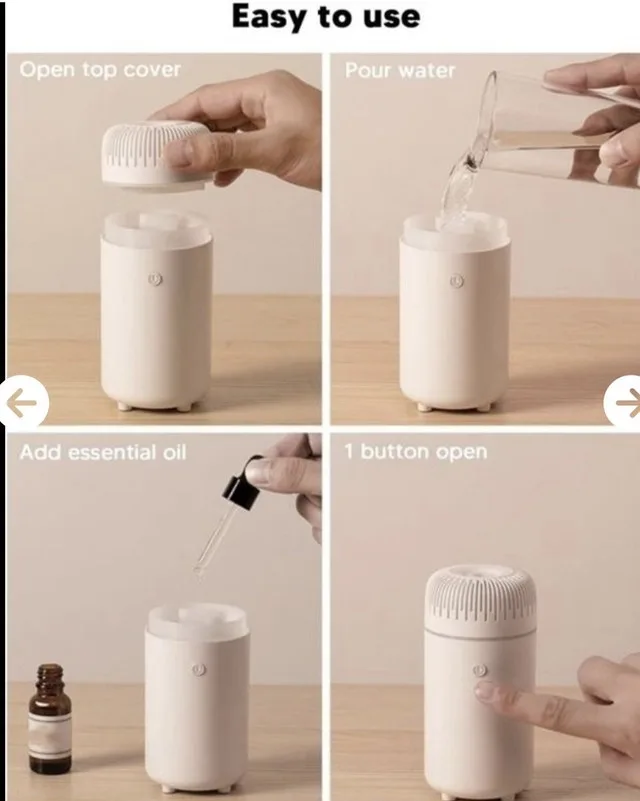 Easy to use

Open top cover

Pour water

Add essential oil

1 button open