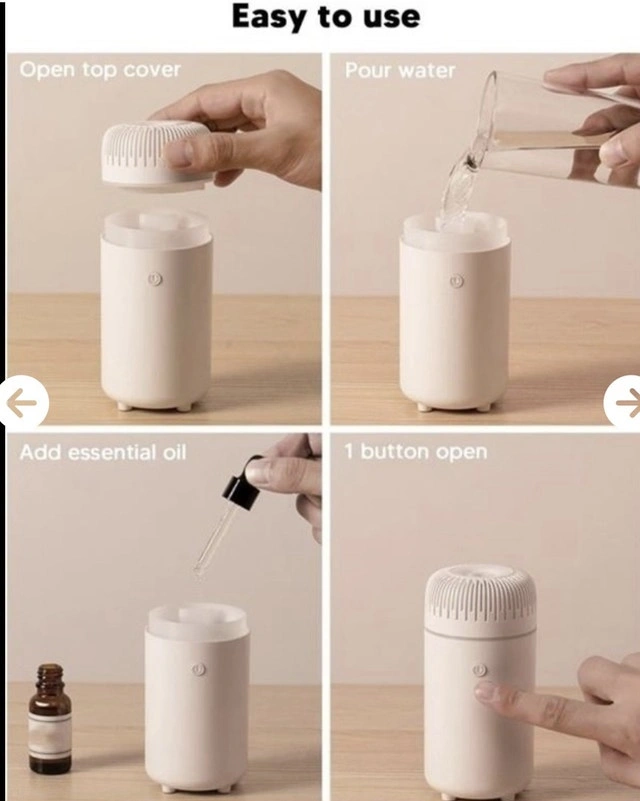 Easy to use

Open top cover

Pour water

Add essential oil

1 button open