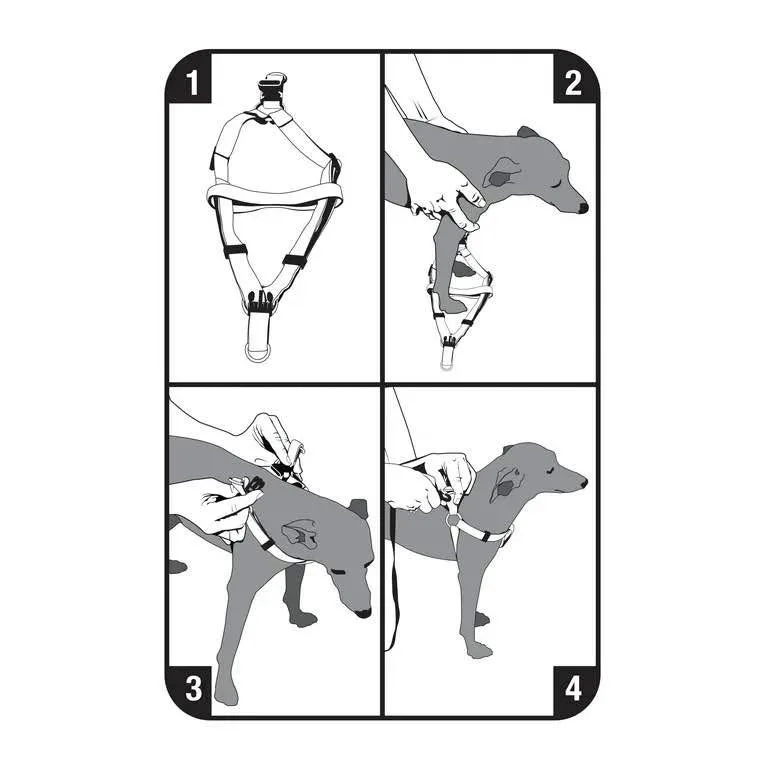 1

2

3

4