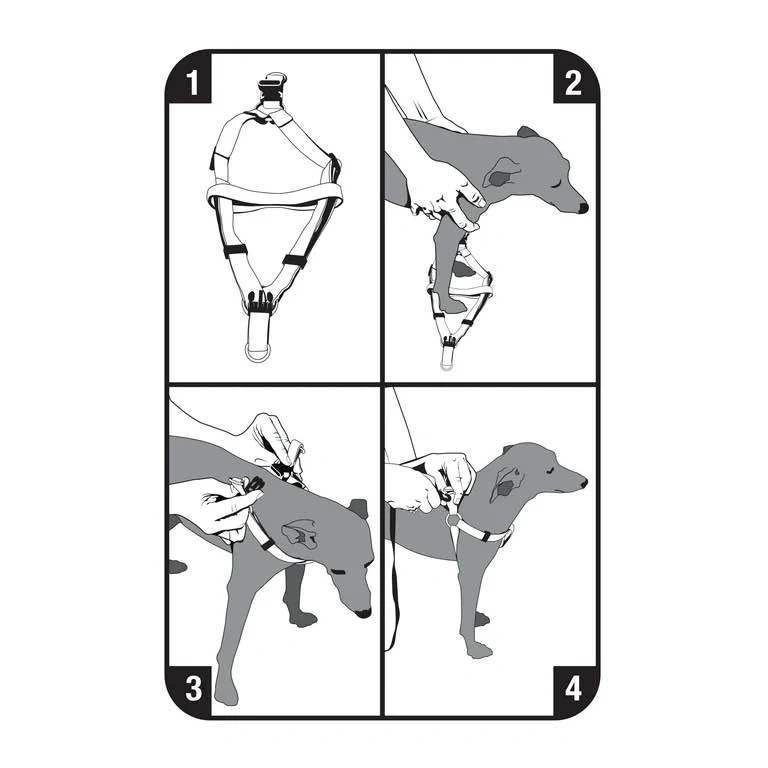 1
2
3
4