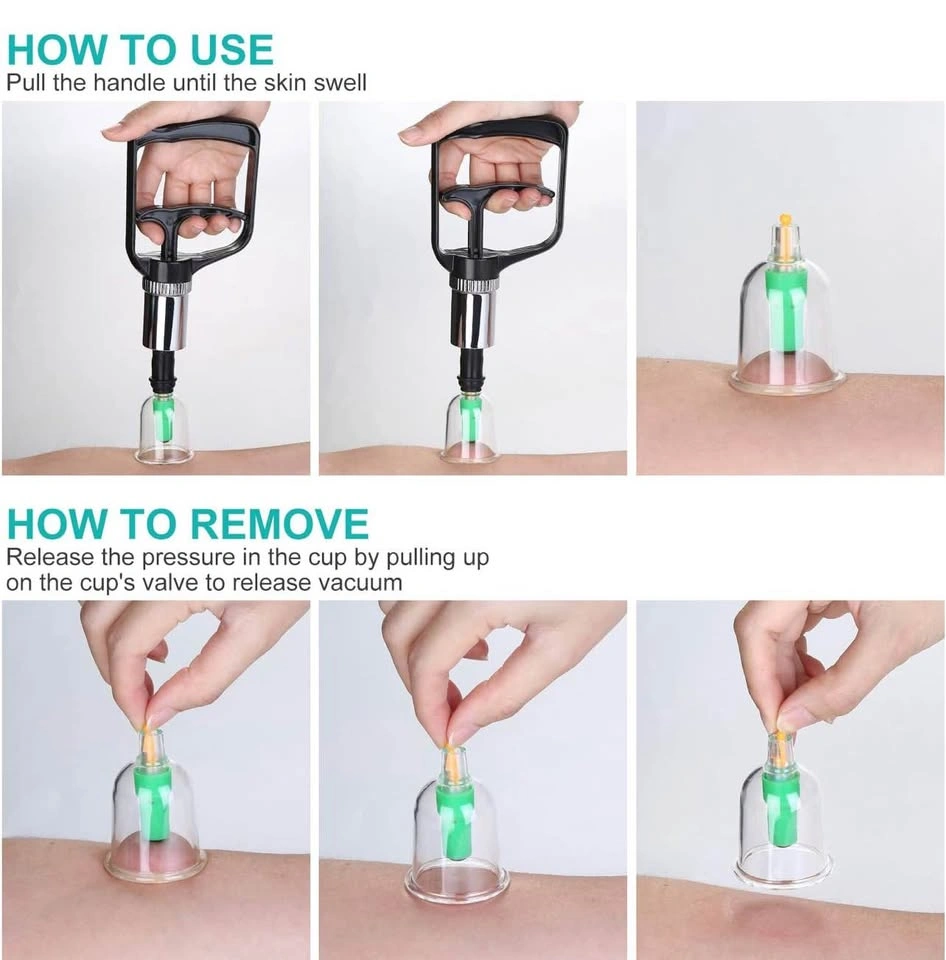 HOW TO USE
Pull the handle until the skin swell

HOW TO REMOVE
Release the pressure in the cup by pulling up on the cup's valve to release vacuum