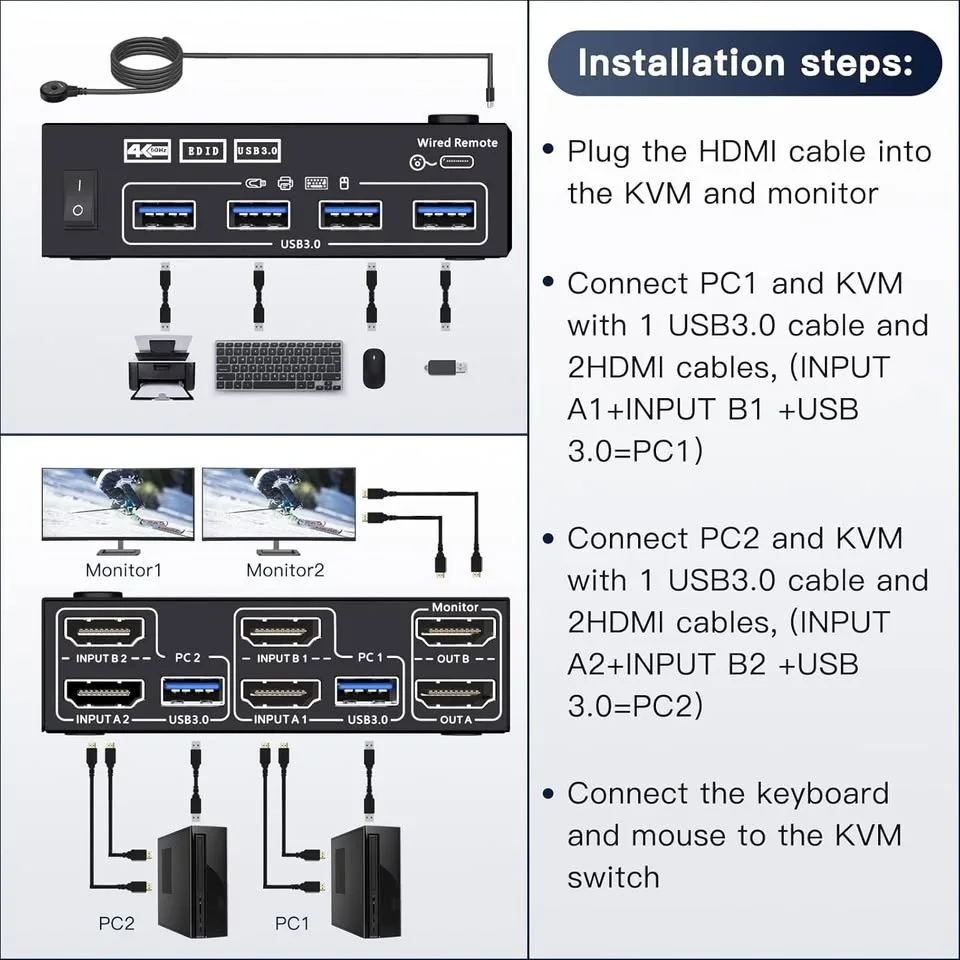 4K 60Hz EDID USB3.0

Wired Remote

USB3.0

Monitor1 Monitor2

Monitor

INPUT B 2 PC 2 INPUT B 1 PC 1 OUT B

INPUT A 2 USB3.0 INPUT A 1 USB3.0 OUT A

PC2 PC1

Installation steps:

• Plug the HDMI cable into the KVM and monitor

• Connect PC1 and KVM with 1 USB3.0 cable and 2HDMI cables, (INPUT A1+INPUT B1 +USB 3.0=PC1)

• Connect PC2 and KVM with 1 USB3.0 cable and 2HDMI cables, (INPUT A2+INPUT B2 +USB 3.0=PC2)

• Connect the keyboard and mouse to the KVM switch