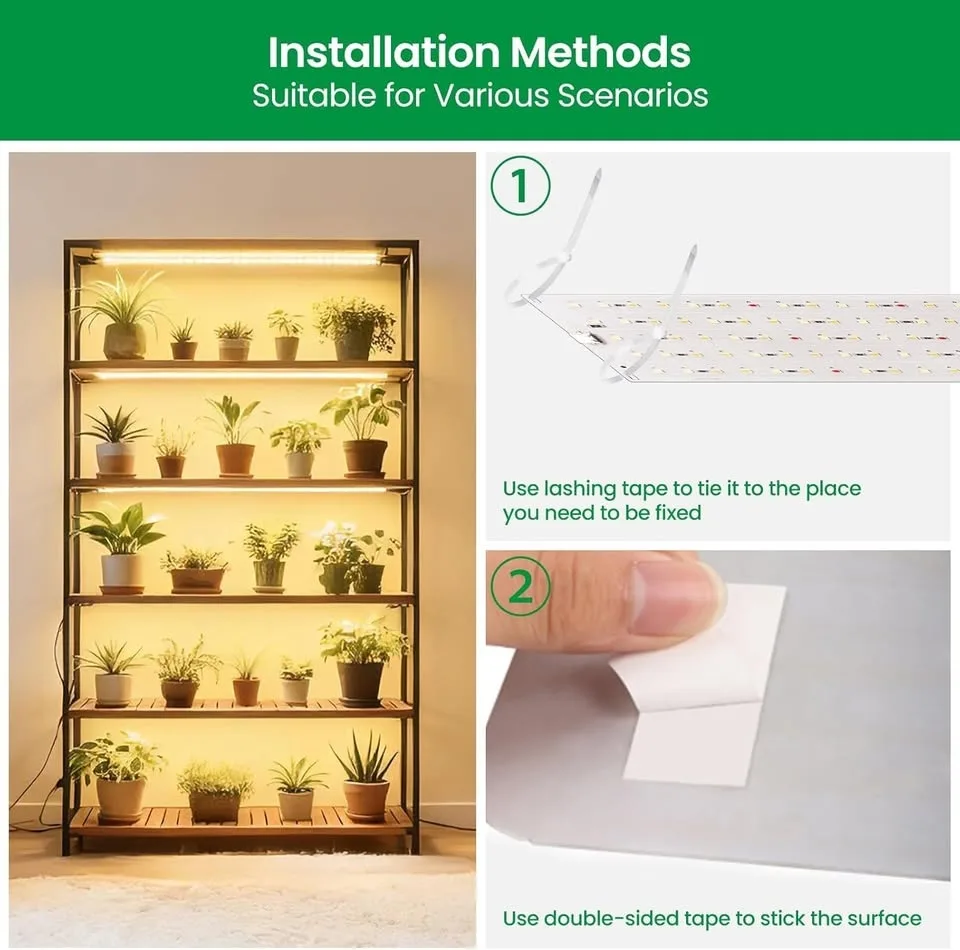 Installation Methods
Suitable for Various Scenarios

1

Use lashing tape to tie it to the place you need to be fixed

2

Use double-sided tape to stick the surface