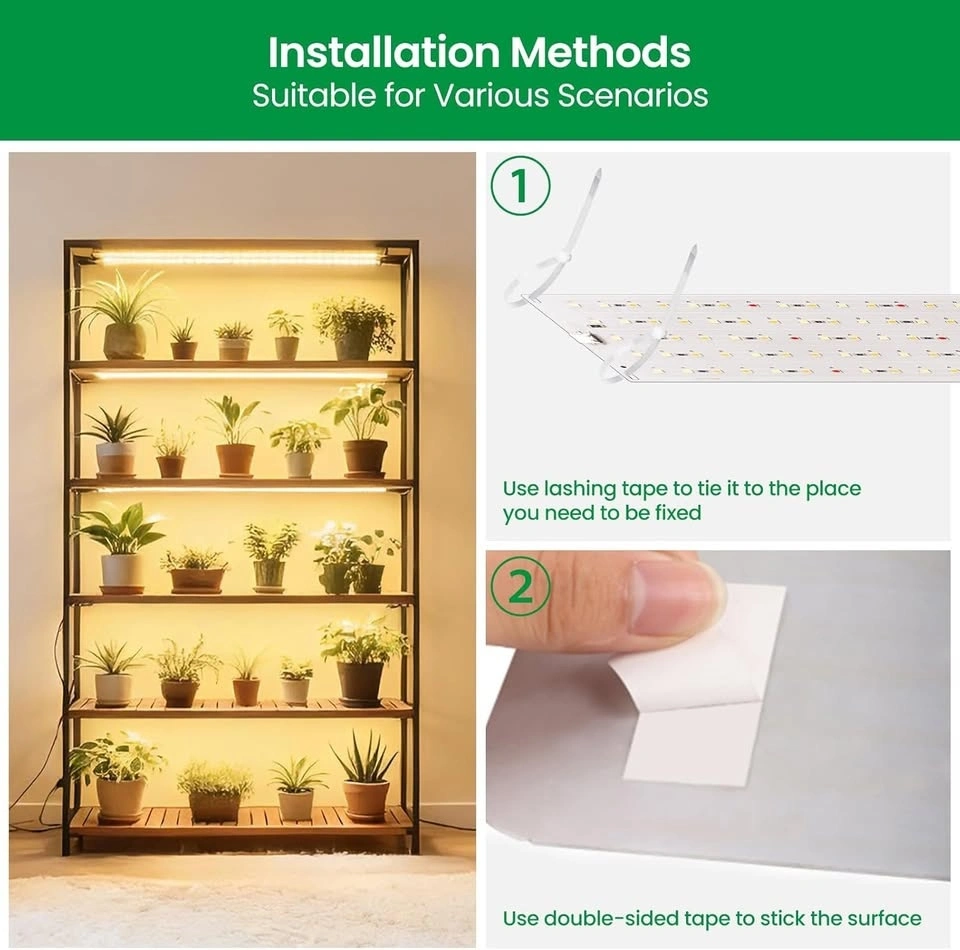 Installation Methods
Suitable for Various Scenarios

1

Use lashing tape to tie it to the place you need to be fixed

2

Use double-sided tape to stick the surface