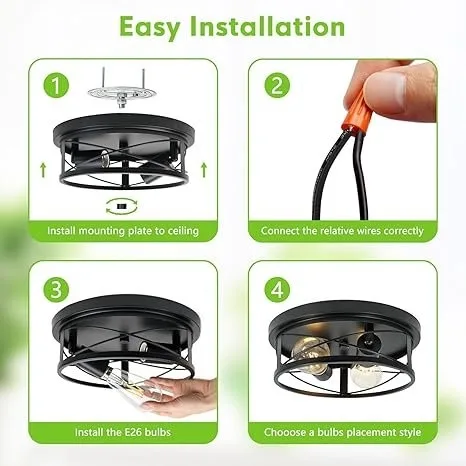 Easy Installation

1

Install mounting plate to ceiling

2

Connect the relative wires correctly

3

Install the E26 bulbs

4

Chooose a bulbs placement style