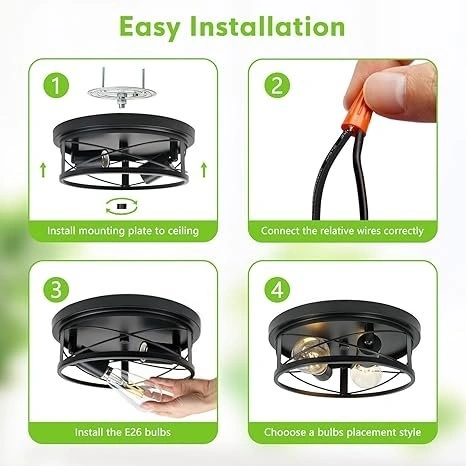 Easy Installation

1

Install mounting plate to ceiling

2

Connect the relative wires correctly

3

Install the E26 bulbs

4

Chooose a bulbs placement style