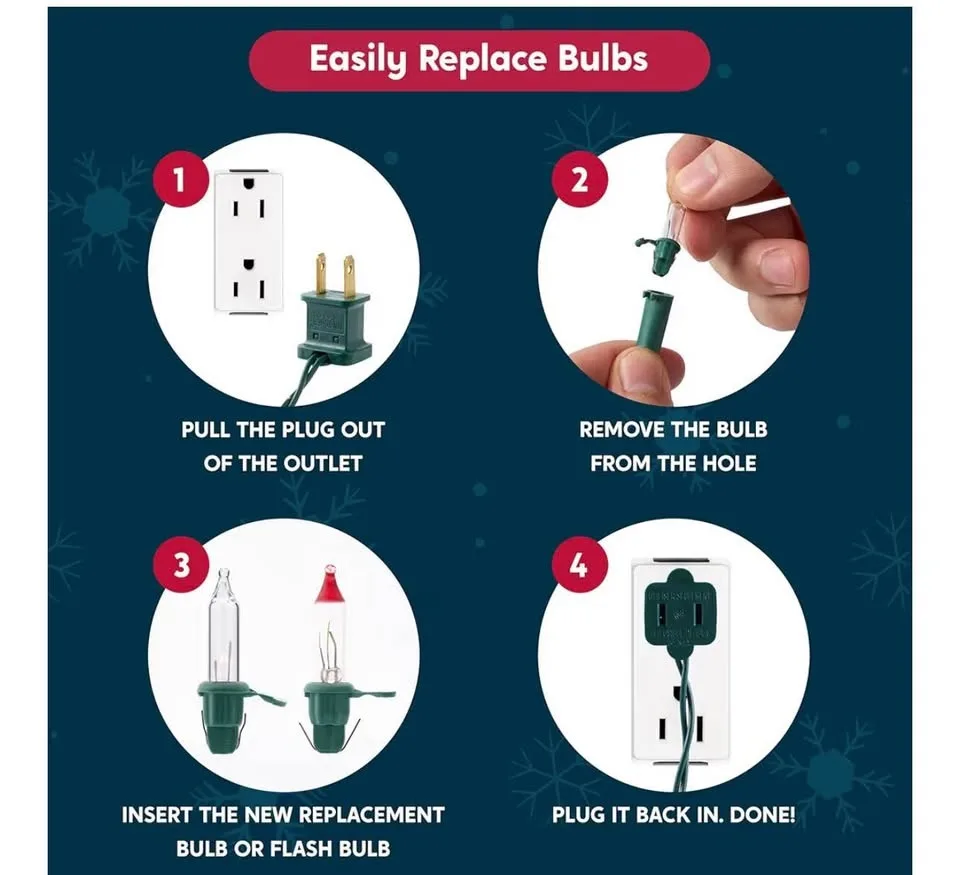 Easily Replace Bulbs

1

PULL THE PLUG OUT OF THE OUTLET

2

REMOVE THE BULB FROM THE HOLE

3

INSERT THE NEW REPLACEMENT BULB OR FLASH BULB

4

PLUG IT BACK IN. DONE!