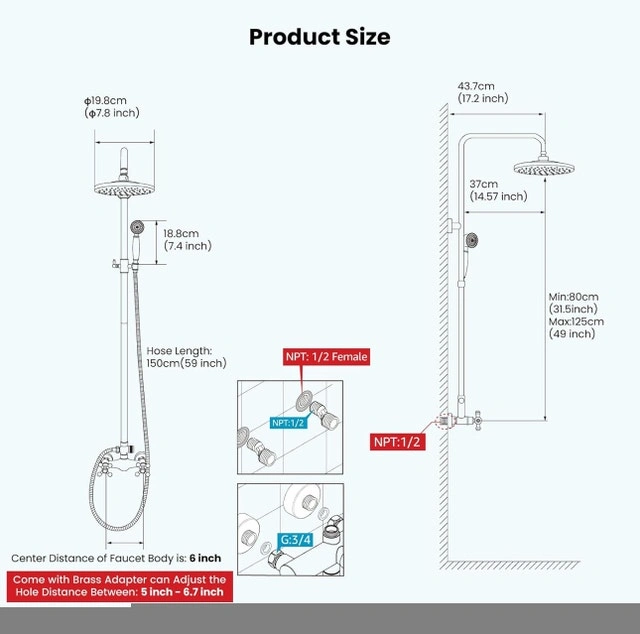 Product Size

ϕ19.8cm
(ϕ7.8 inch)

18.8cm
(7.4 inch)

Hose Length:
150cm(59 inch)

Center Distance of Faucet Body is: 6 inch

Come with Brass Adapter can Adjust the Hole Distance Between: 5 inch - 6.7 inch

NPT: 1/2 Female

NPT:1/2

G:3/4

43.7cm
(17.2 inch)

37cm
(14.57 inch)

Min:80cm
(31.5inch)
Max:125cm
(49 inch)

NPT:1/2