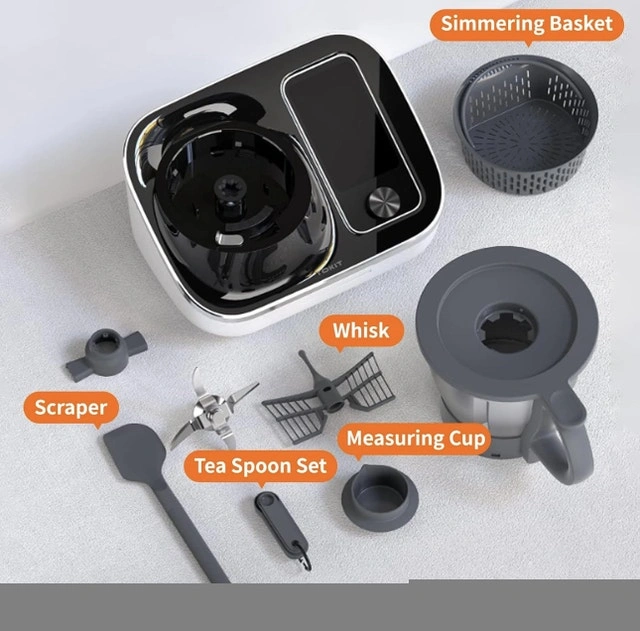 Simmering Basket

TOKIT

Whisk

Scraper

Measuring Cup

Tea Spoon Set