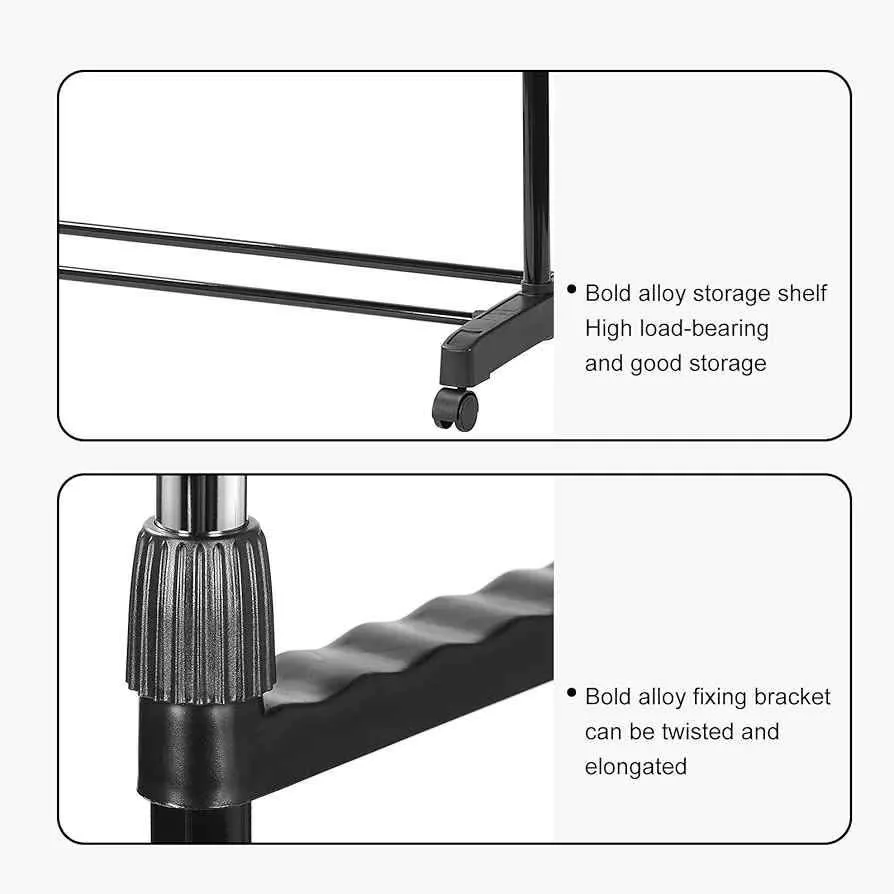 • Bold alloy storage shelf
High load-bearing
and good storage

• Bold alloy fixing bracket
can be twisted and
elongated