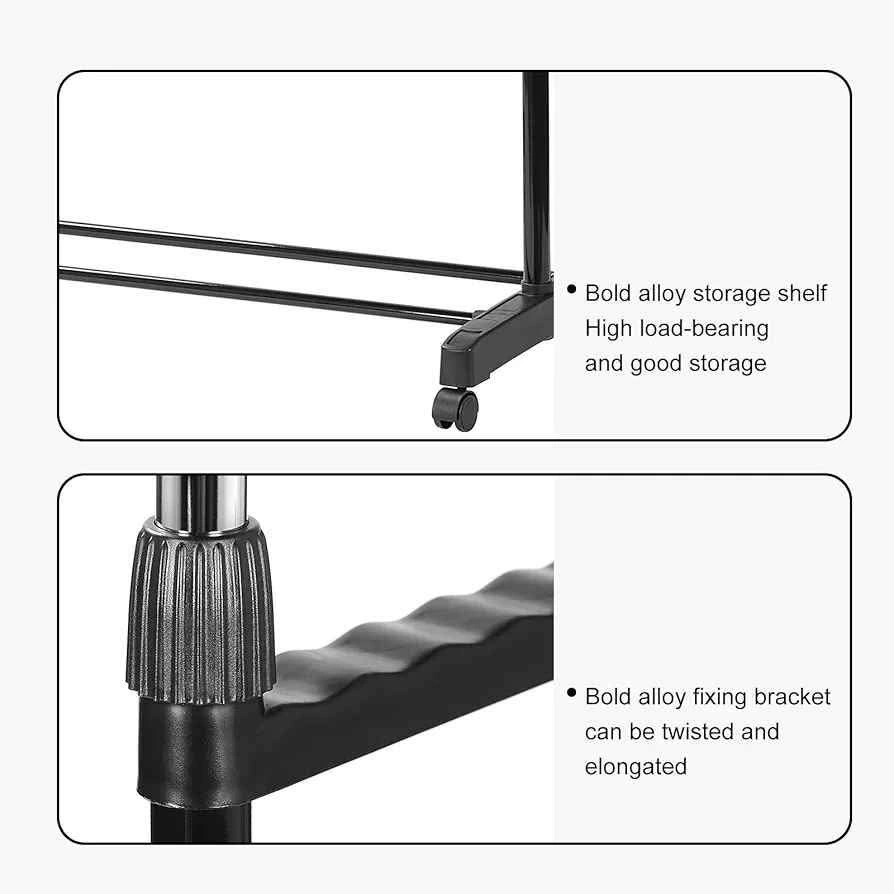 • Bold alloy storage shelf
High load-bearing
and good storage

• Bold alloy fixing bracket
can be twisted and
elongated