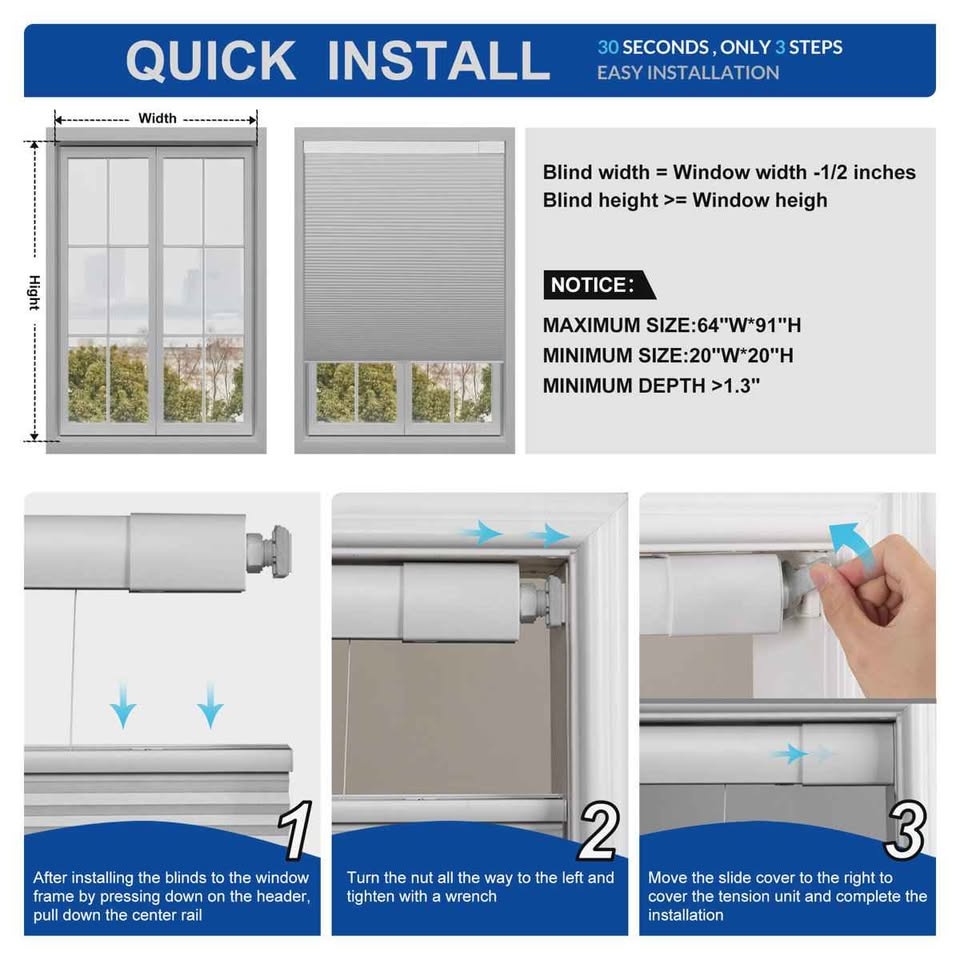 QUICK INSTALL

30 SECONDS , ONLY 3 STEPS
EASY INSTALLATION

Width

Hight

Blind width = Window width -1/2 inches
Blind height >= Window heigh

NOTICE:

MAXIMUM SIZE:64"W*91"H
MINIMUM SIZE:20"W*20"H
MINIMUM DEPTH >1.3"

1

After installing the blinds to the window frame by pressing down on the header, pull down the center rail

2

Turn the nut all the way to the left and tighten with a wrench

3

Move the slide cover to the right to cover the tension unit and complete the installation