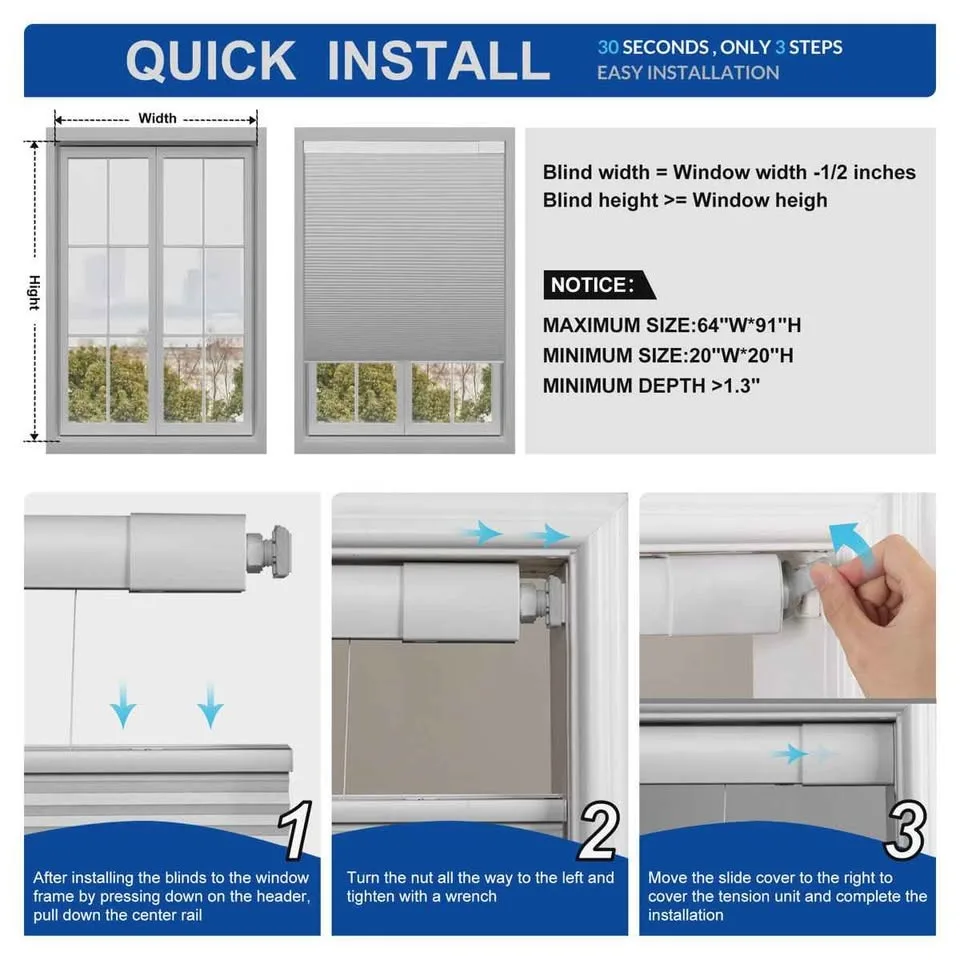 QUICK INSTALL

30 SECONDS , ONLY 3 STEPS
EASY INSTALLATION

Width

Hight

Blind width = Window width -1/2 inches
Blind height >= Window heigh

NOTICE:

MAXIMUM SIZE:64"W*91"H
MINIMUM SIZE:20"W*20"H
MINIMUM DEPTH >1.3"

1

After installing the blinds to the window frame by pressing down on the header, pull down the center rail

2

Turn the nut all the way to the left and tighten with a wrench

3

Move the slide cover to the right to cover the tension unit and complete the installation