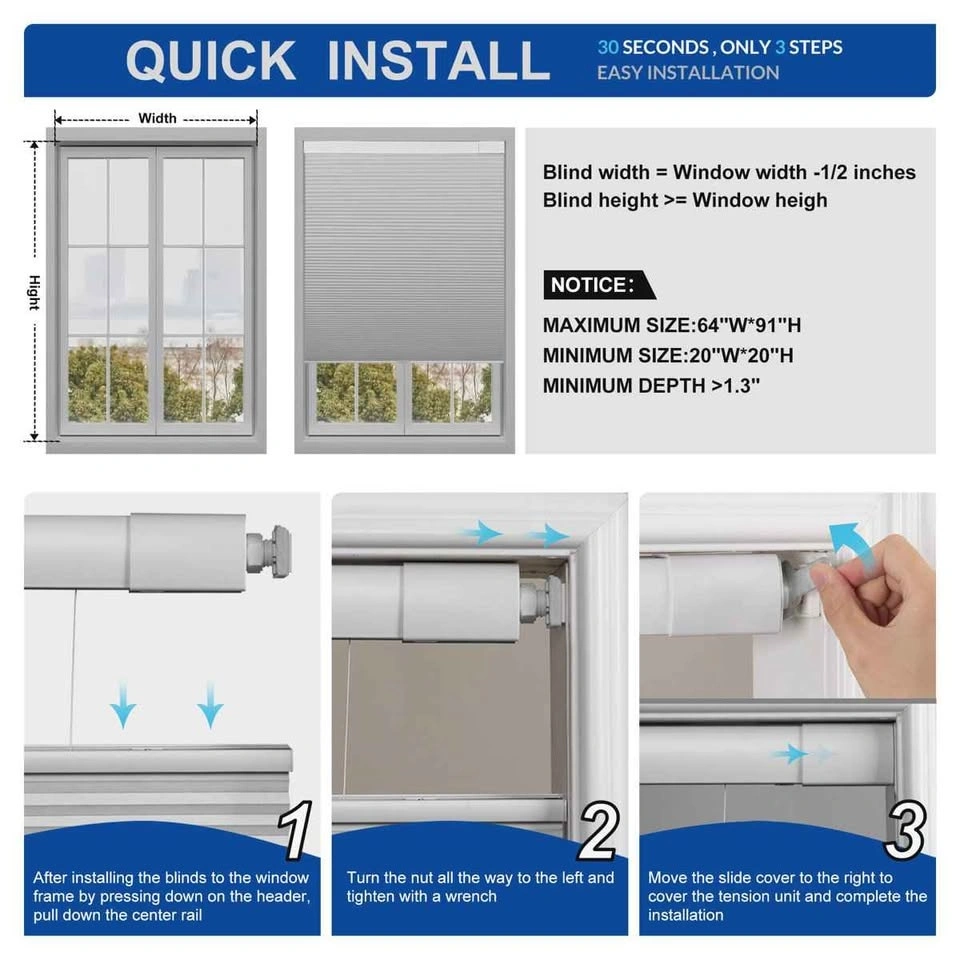 QUICK INSTALL

30 SECONDS , ONLY 3 STEPS
EASY INSTALLATION

Width

Hight

Blind width = Window width -1/2 inches
Blind height >= Window heigh

NOTICE:

MAXIMUM SIZE:64"W*91"H
MINIMUM SIZE:20"W*20"H
MINIMUM DEPTH >1.3"

1
After installing the blinds to the window frame by pressing down on the header, pull down the center rail

2
Turn the nut all the way to the left and tighten with a wrench

3
Move the slide cover to the right to cover the tension unit and complete the installation