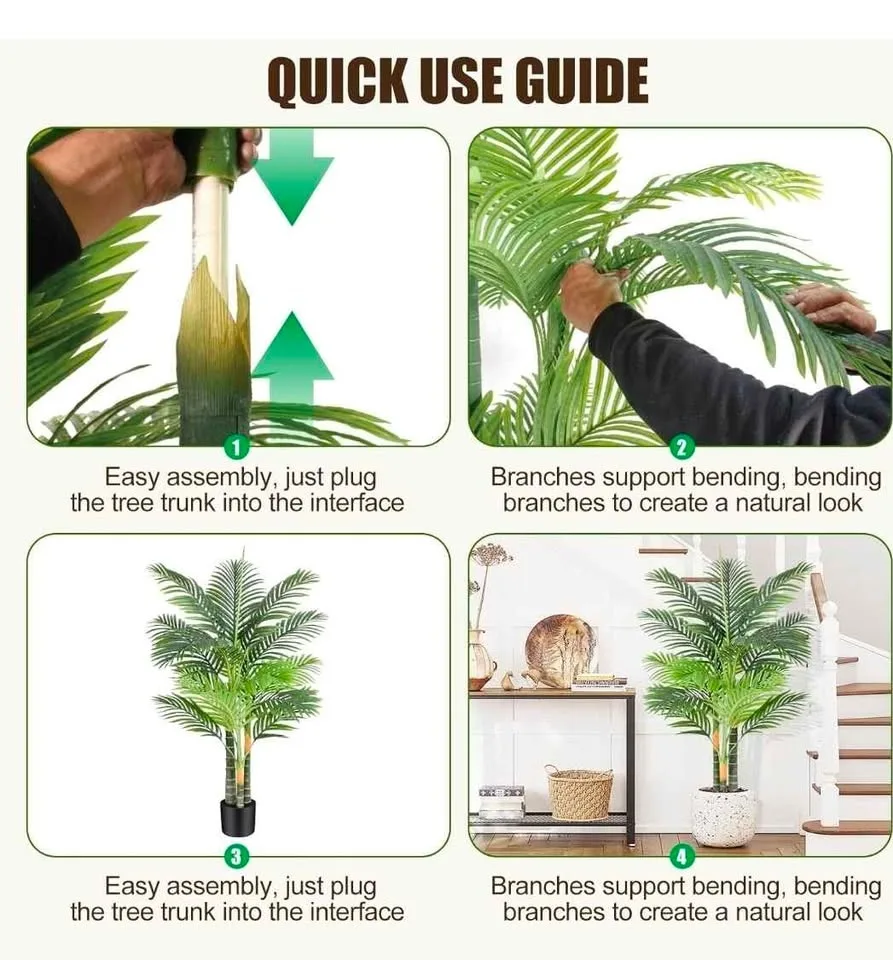 QUICK USE GUIDE

1

Easy assembly, just plug the tree trunk into the interface

2

Branches support bending, bending branches to create a natural look

3

Easy assembly, just plug the tree trunk into the interface

4

Branches support bending, bending branches to create a natural look