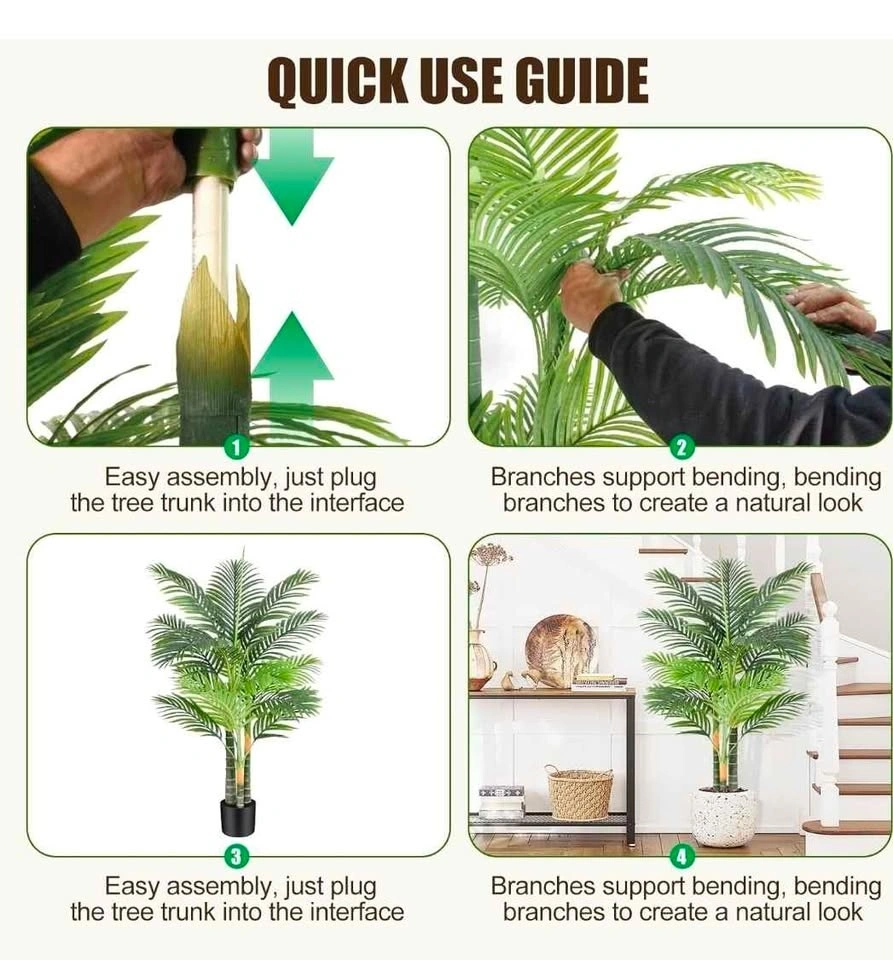 QUICK USE GUIDE

1
Easy assembly, just plug the tree trunk into the interface

2
Branches support bending, bending branches to create a natural look

3
Easy assembly, just plug the tree trunk into the interface

4
Branches support bending, bending branches to create a natural look