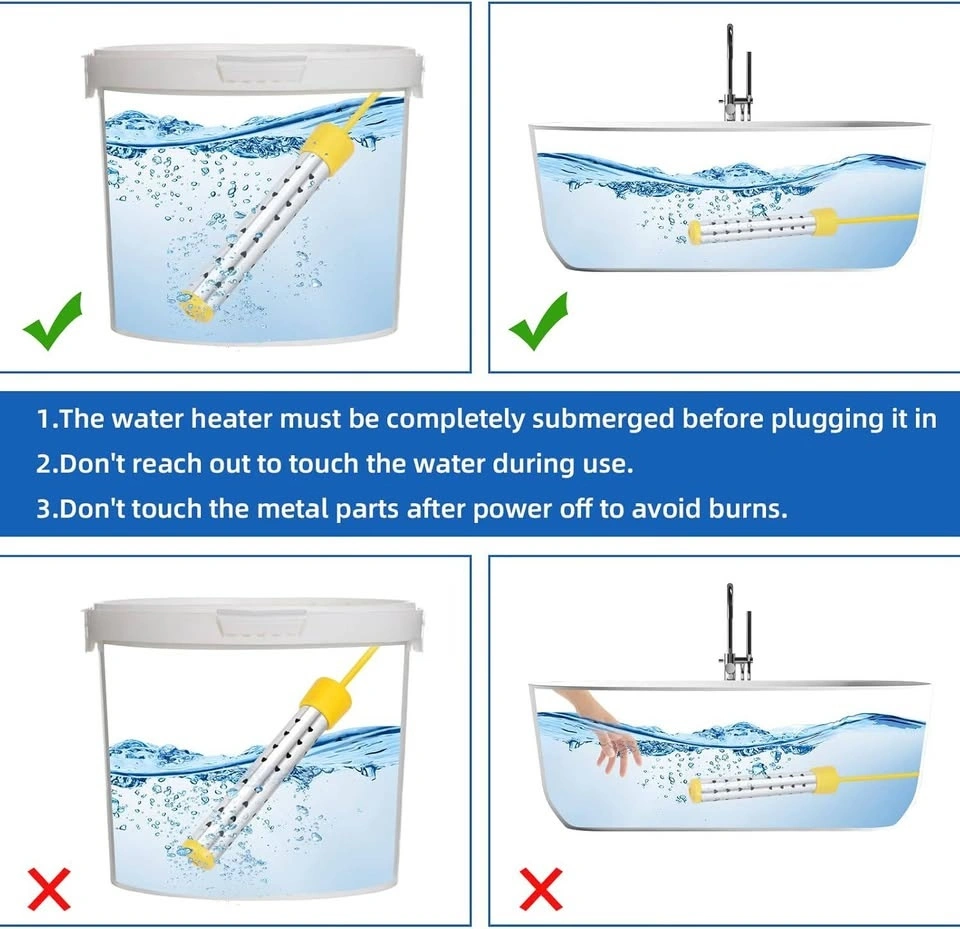 1.The water heater must be completely submerged before plugging it in
2.Don't reach out to touch the water during use.
3.Don't touch the metal parts after power off to avoid burns.