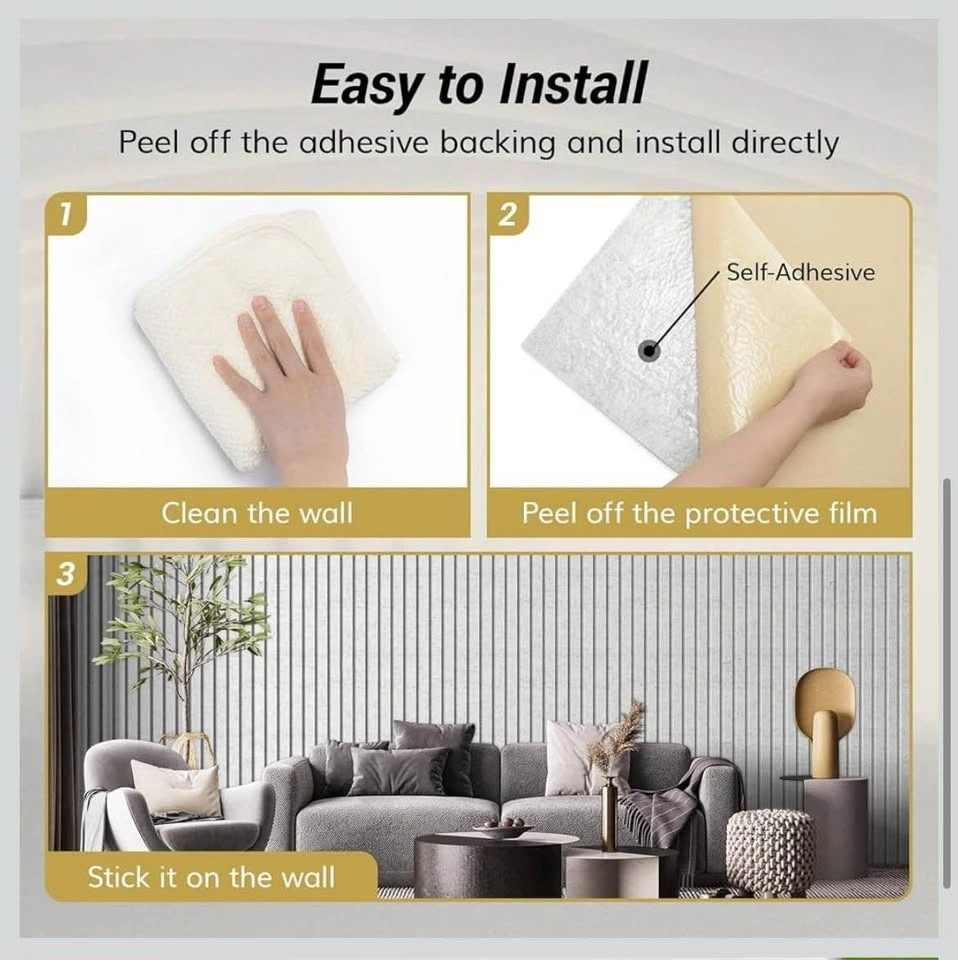 Easy to Install

Peel off the adhesive backing and install directly

1

Clean the wall

2

Self-Adhesive

Peel off the protective film

3

Stick it on the wall