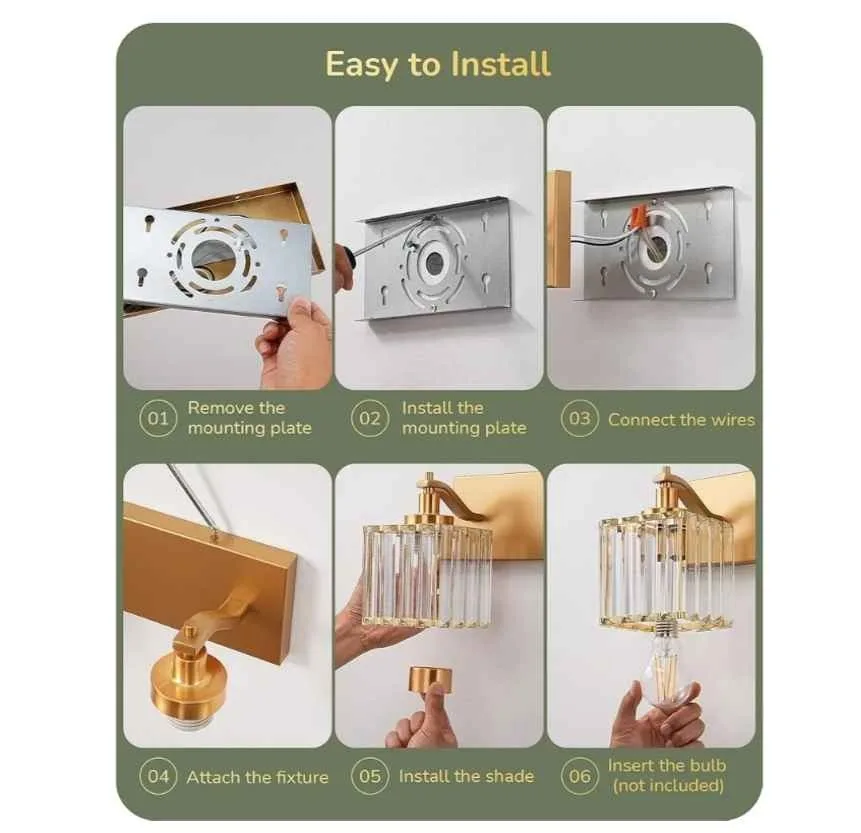 Easy to Install

01 Remove the mounting plate

02 Install the mounting plate

03 Connect the wires

04 Attach the fixture

05 Install the shade

06 Insert the bulb (not included)