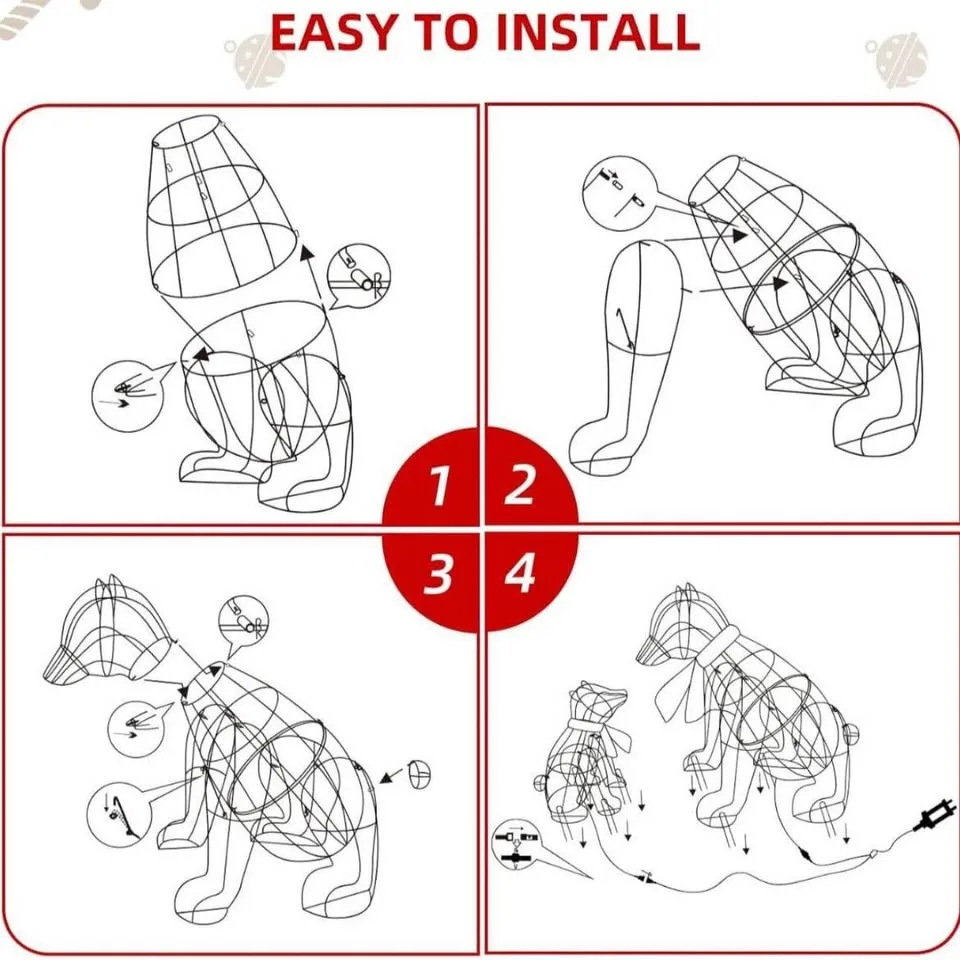 EASY TO INSTALL

1
2
3
4