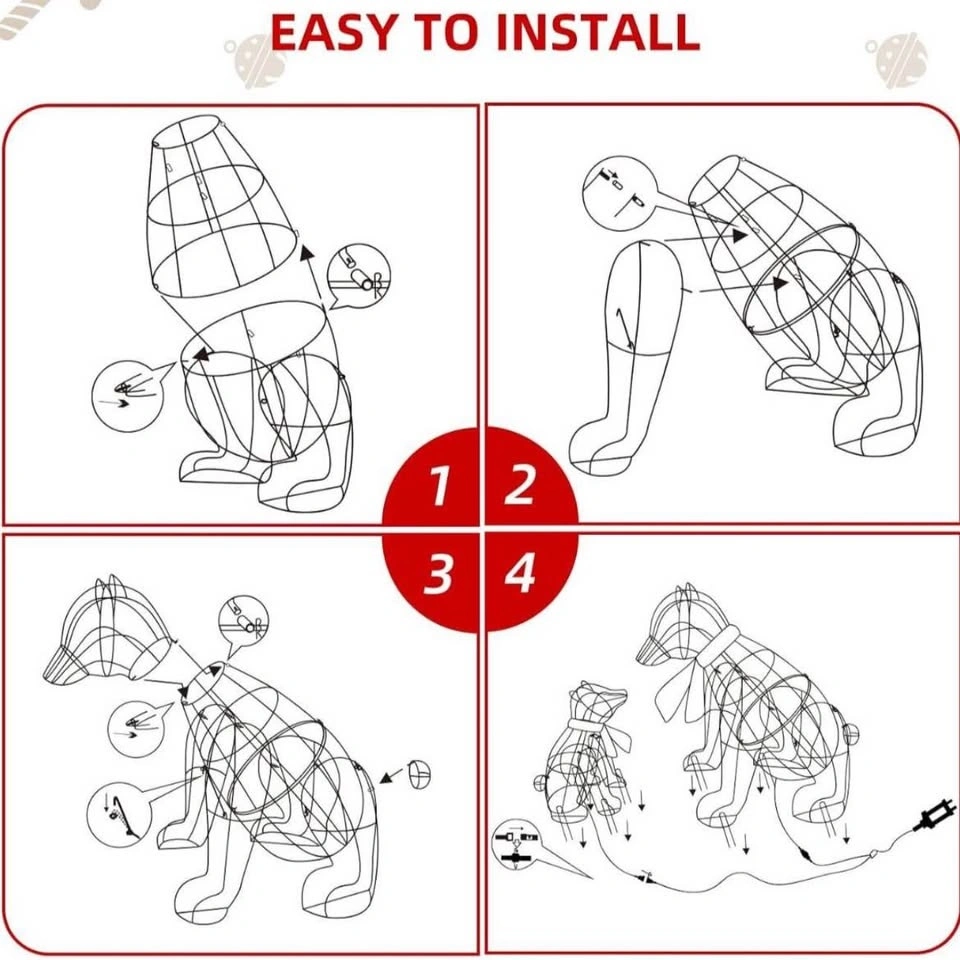 EASY TO INSTALL

1

2

3

4