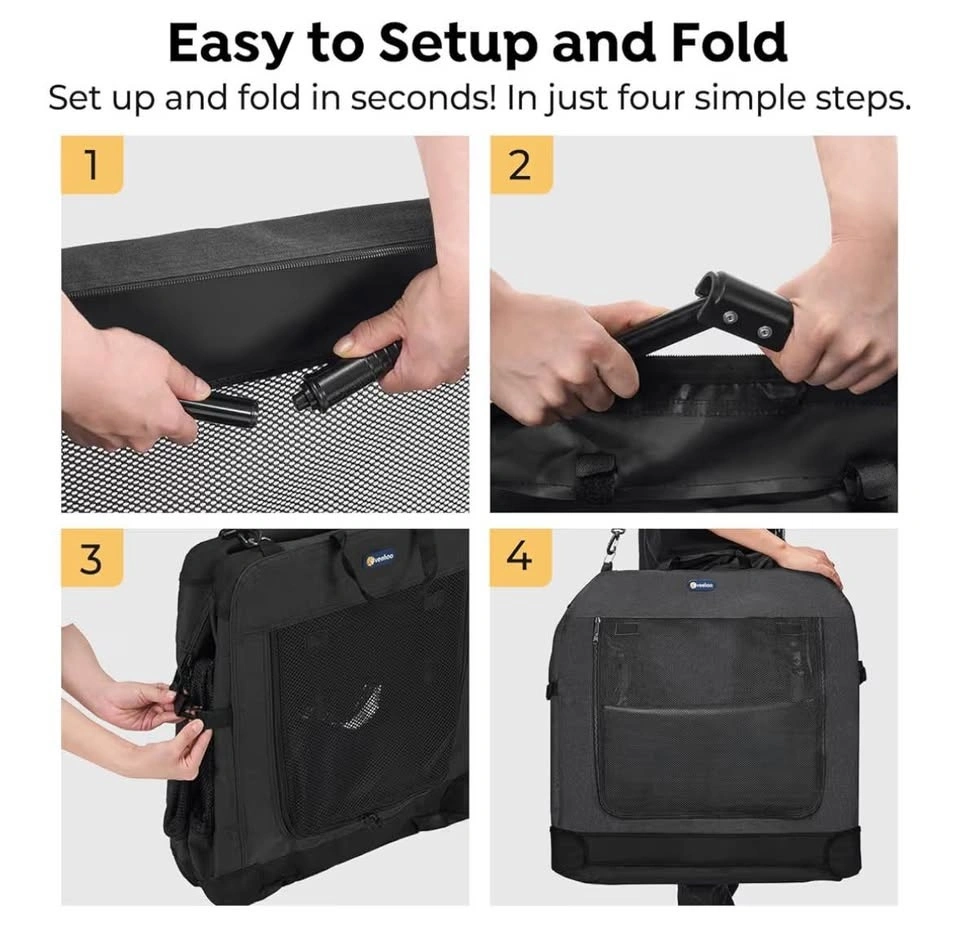 Easy to Setup and Fold

Set up and fold in seconds! In just four simple steps.

1

2

3

veehoo

4

veehoo