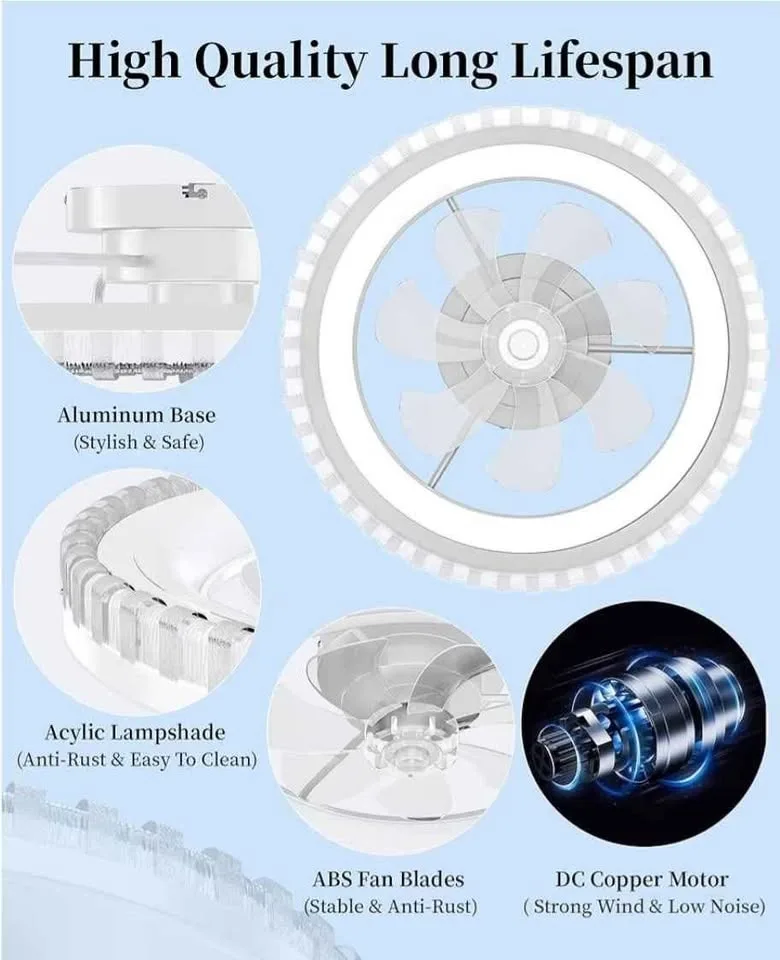 High Quality Long Lifespan

Aluminum Base
(Stylish & Safe)

Acylic Lampshade
(Anti-Rust & Easy To Clean)

ABS Fan Blades
(Stable & Anti-Rust)

DC Copper Motor
( Strong Wind & Low Noise)