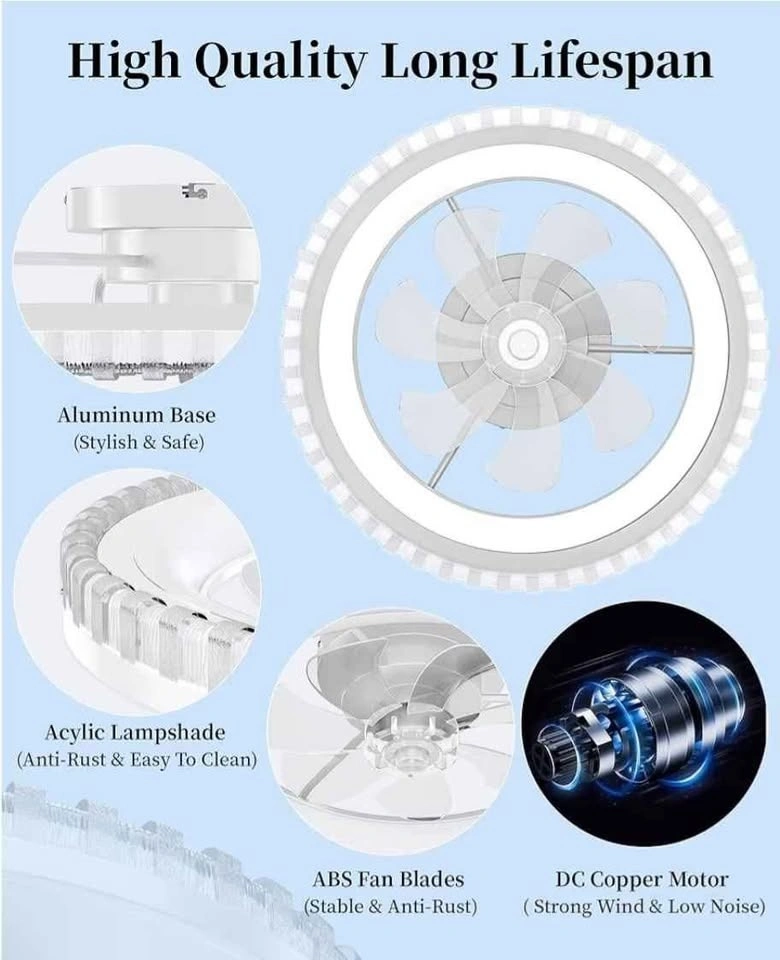 High Quality Long Lifespan

Aluminum Base
(Stylish & Safe)

Acylic Lampshade
(Anti-Rust & Easy To Clean)

ABS Fan Blades
(Stable & Anti-Rust)

DC Copper Motor
( Strong Wind & Low Noise)