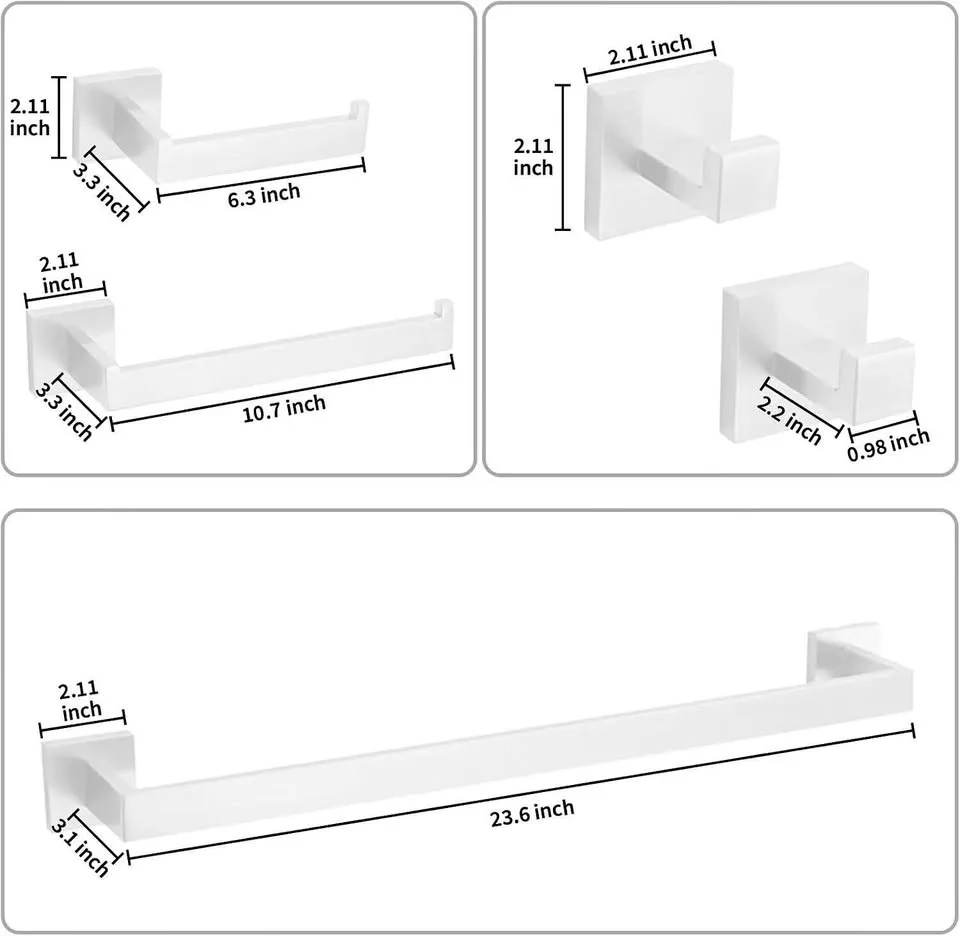 2.11 inch
3.3 inch
6.3 inch
2.11 inch
3.3 inch
10.7 inch

2.11 inch
2.11 inch
2.2 inch
0.98 inch

2.11 inch
3.1 inch
23.6 inch