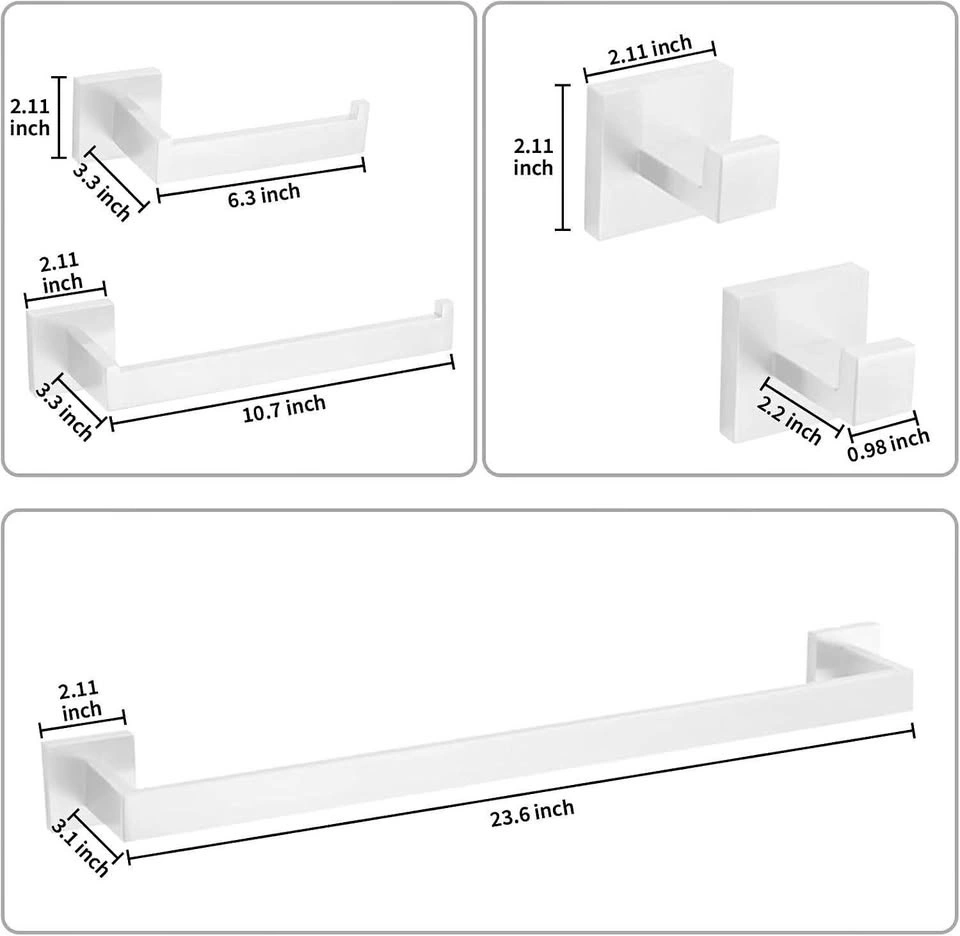 2.11 inch
3.3 inch
6.3 inch

2.11 inch
3.3 inch
10.7 inch

2.11 inch
2.11 inch

2.2 inch
0.98 inch

2.11 inch
3.1 inch
23.6 inch