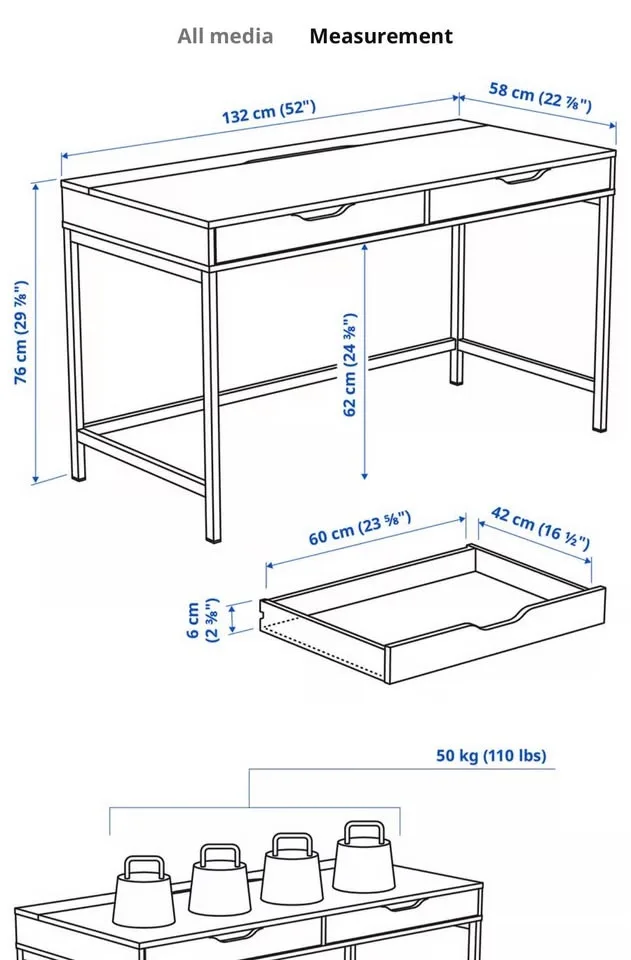 All media Measurement

132 cm (52")

58 cm (22 ⅞")

76 cm (29 ⅞")

62 cm (24 ⅜")

60 cm (23 ⅝")

42 cm (16 ½")

6 cm (2 ⅜")

50 kg (110 lbs)