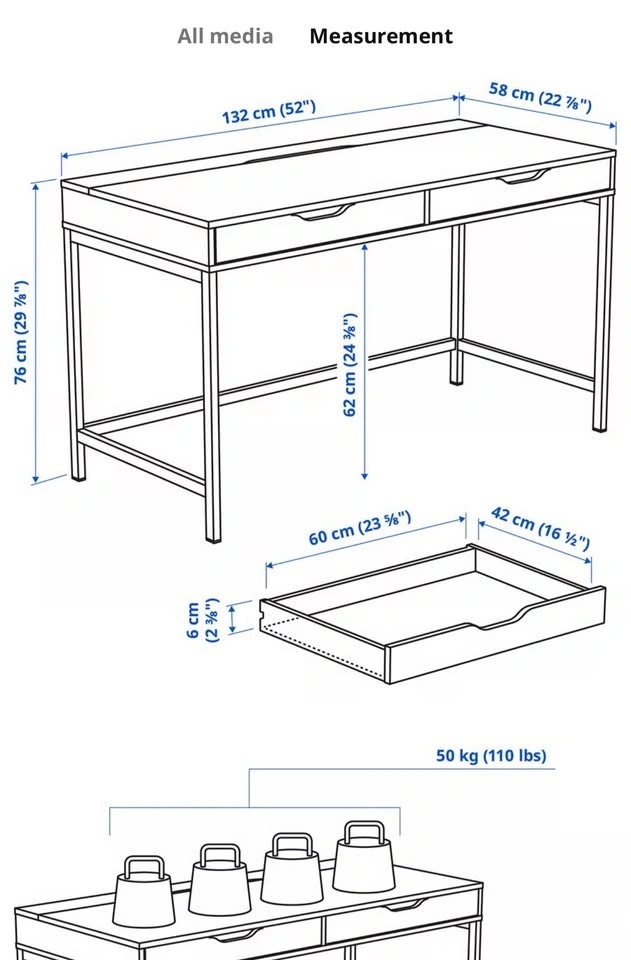 All media Measurement

132 cm (52")

58 cm (22 ⅞")

76 cm (29 ⅞")

62 cm (24 ⅜")

60 cm (23 ⅝")

42 cm (16 ½")

6 cm (2 ⅜")

50 kg (110 lbs)