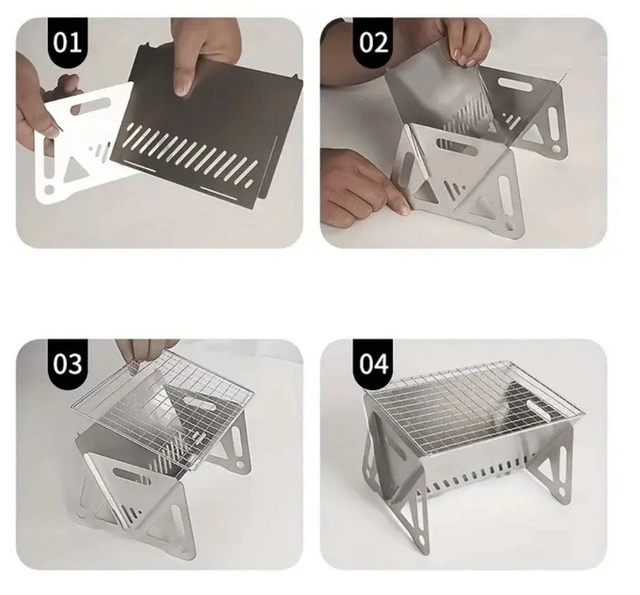 01

02

03

04