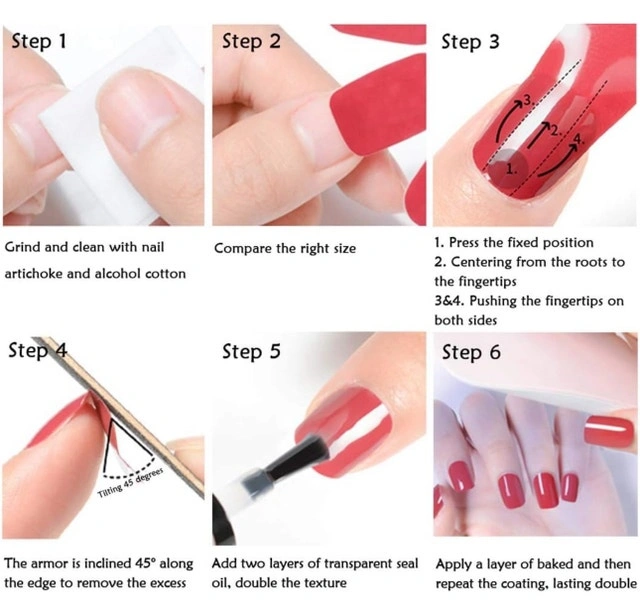 Step 1

Grind and clean with nail artichoke and alcohol cotton

Step 2

Compare the right size

Step 3

3.

2.

4.

1.

1. Press the fixed position
2. Centering from the roots to the fingertips
3&4. Pushing the fingertips on both sides

Step 4

Tilting 45 degrees

The armor is inclined 45° along the edge to remove the excess

Step 5

Add two layers of transparent seal oil, double the texture

Step 6

Apply a layer of baked and then repeat the coating, lasting double