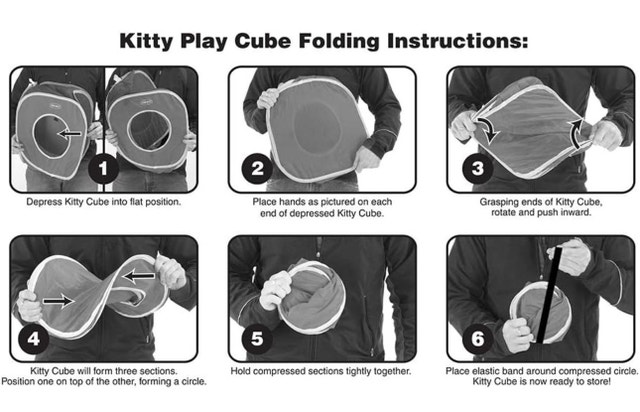 Kitty Play Cube Folding Instructions:

1
Depress Kitty Cube into flat position.

2
Place hands as pictured on each end of depressed Kitty Cube.

3
Grasping ends of Kitty Cube, rotate and push inward.

4
Kitty Cube will form three sections. Position one on top of the other, forming a circle.

5
Hold compressed sections tightly together.

6
Place elastic band around compressed circle. Kitty Cube is now ready to store!