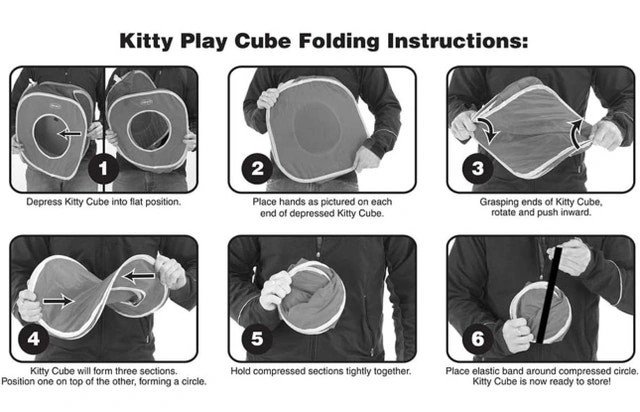 Kitty Play Cube Folding Instructions:

1
Depress Kitty Cube into flat position.

2
Place hands as pictured on each end of depressed Kitty Cube.

3
Grasping ends of Kitty Cube, rotate and push inward.

4
Kitty Cube will form three sections. Position one on top of the other, forming a circle.

5
Hold compressed sections tightly together.

6
Place elastic band around compressed circle. Kitty Cube is now ready to store!