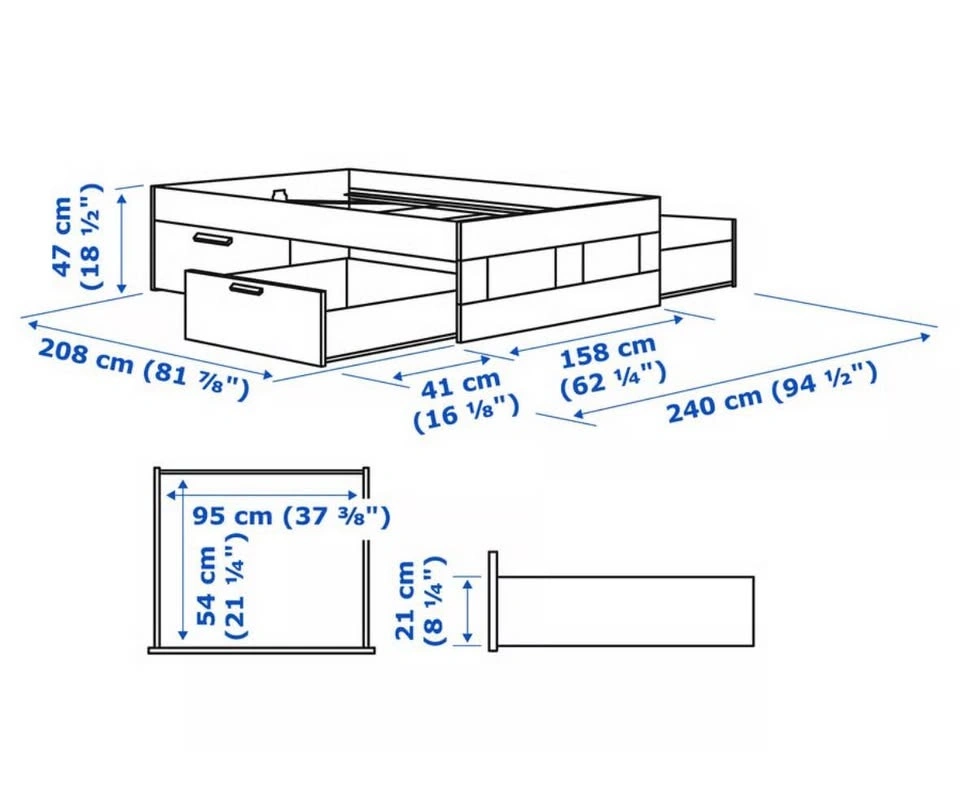 47 cm
(18 ½")

208 cm (81 ⅞")

41 cm
(16 ⅛")

158 cm
(62 ¼")

240 cm (94 ½")

95 cm (37 ⅜")

54 cm
(21 ¼")

21 cm
(8 ¼")