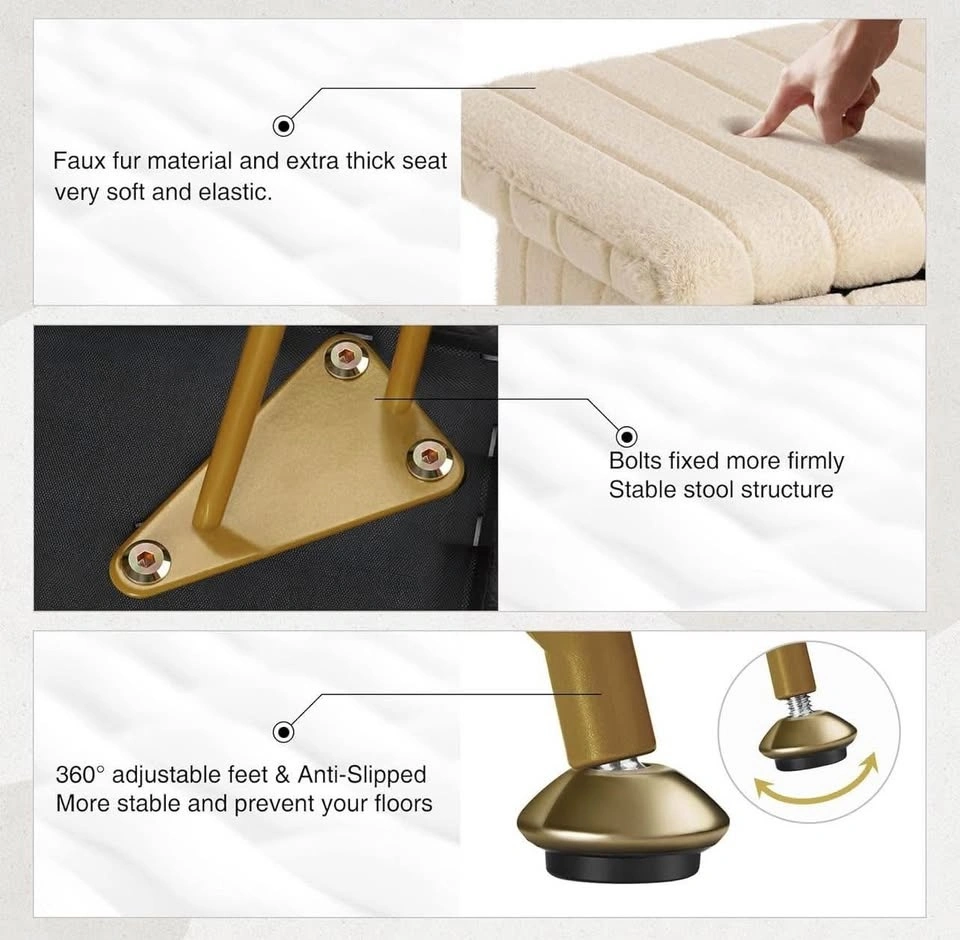 Faux fur material and extra thick seat very soft and elastic.

Bolts fixed more firmly
Stable stool structure

360° adjustable feet & Anti-Slipped
More stable and prevent your floors