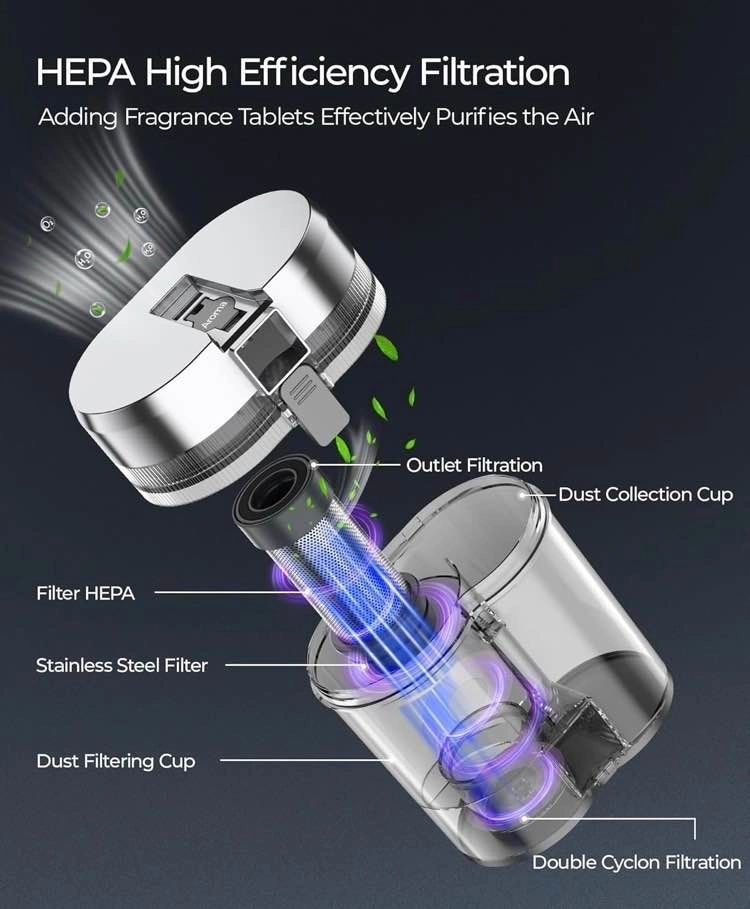 HEPA High Efficiency Filtration
Adding Fragrance Tablets Effectively Purifies the Air

Aroma

Outlet Filtration

Dust Collection Cup

Filter HEPA

Stainless Steel Filter

Dust Filtering Cup

Double Cyclon Filtration