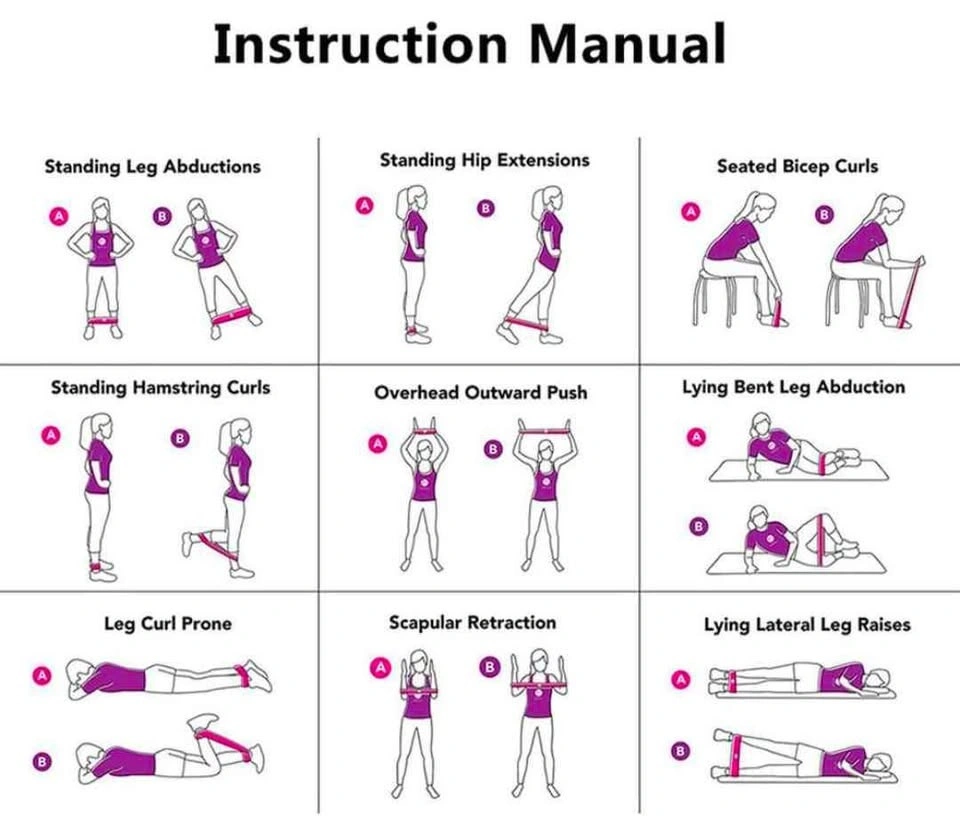 Instruction Manual

Standing Leg Abductions

A B

Standing Hip Extensions

A B

Seated Bicep Curls

A B

Standing Hamstring Curls

A B

Overhead Outward Push

A B

Lying Bent Leg Abduction

A

B

Leg Curl Prone

A

B

Scapular Retraction

A B

Lying Lateral Leg Raises

A

B